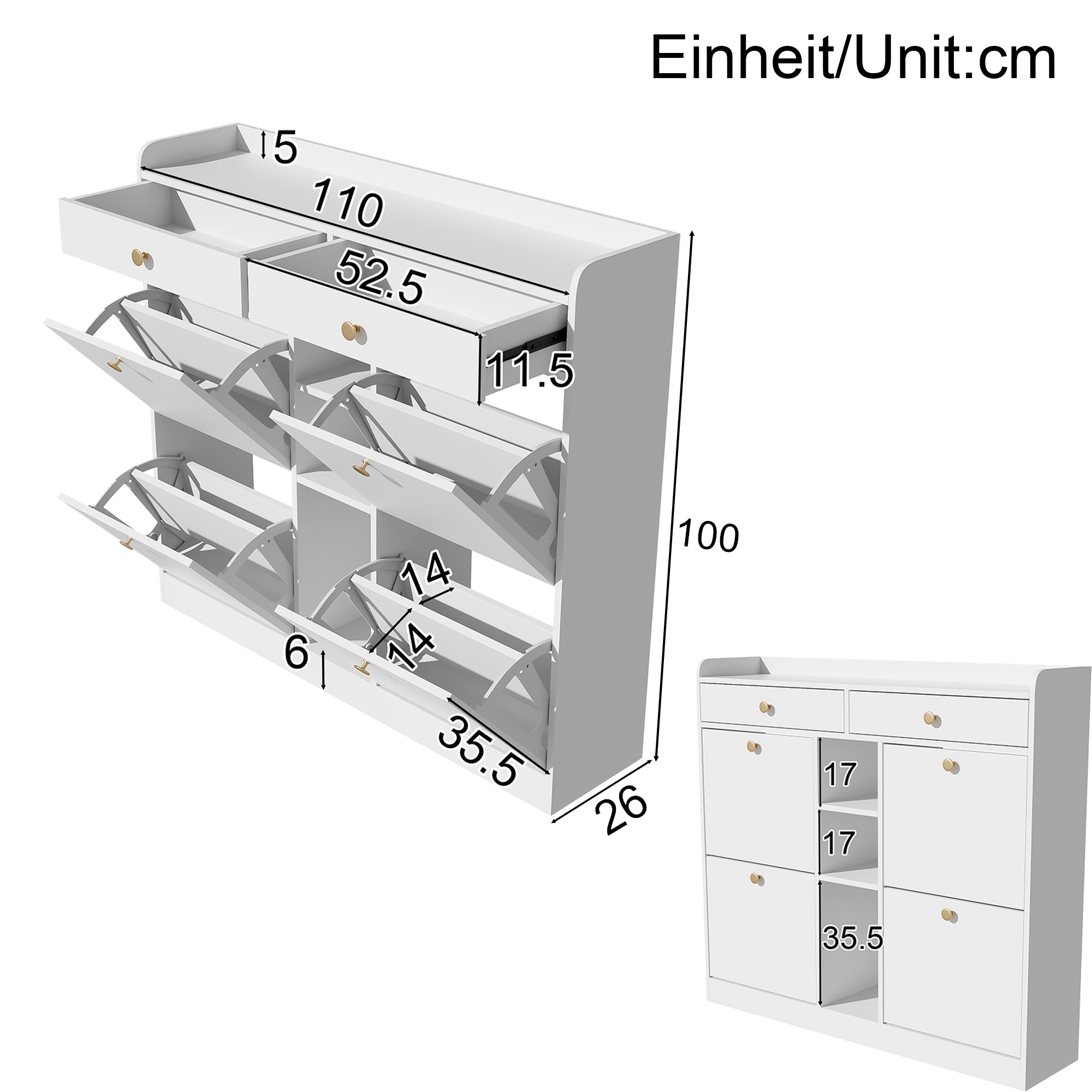 Einheit/Unit:cm

5

110

52.5

11.5

100

14

14

6

35.5

26

17

17

35.5