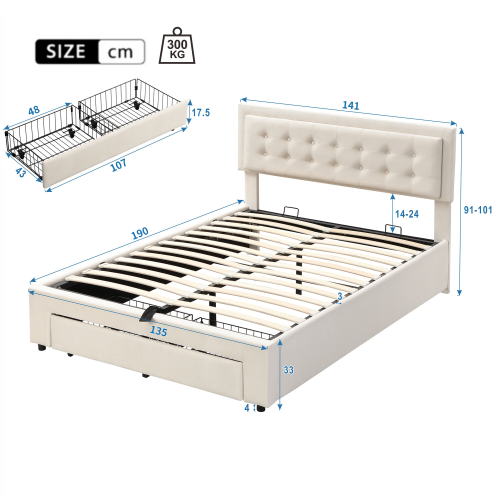 SIZE cm

300 KG

48

17.5

43

107

141

14-24

91-101

190

3

135

33

4