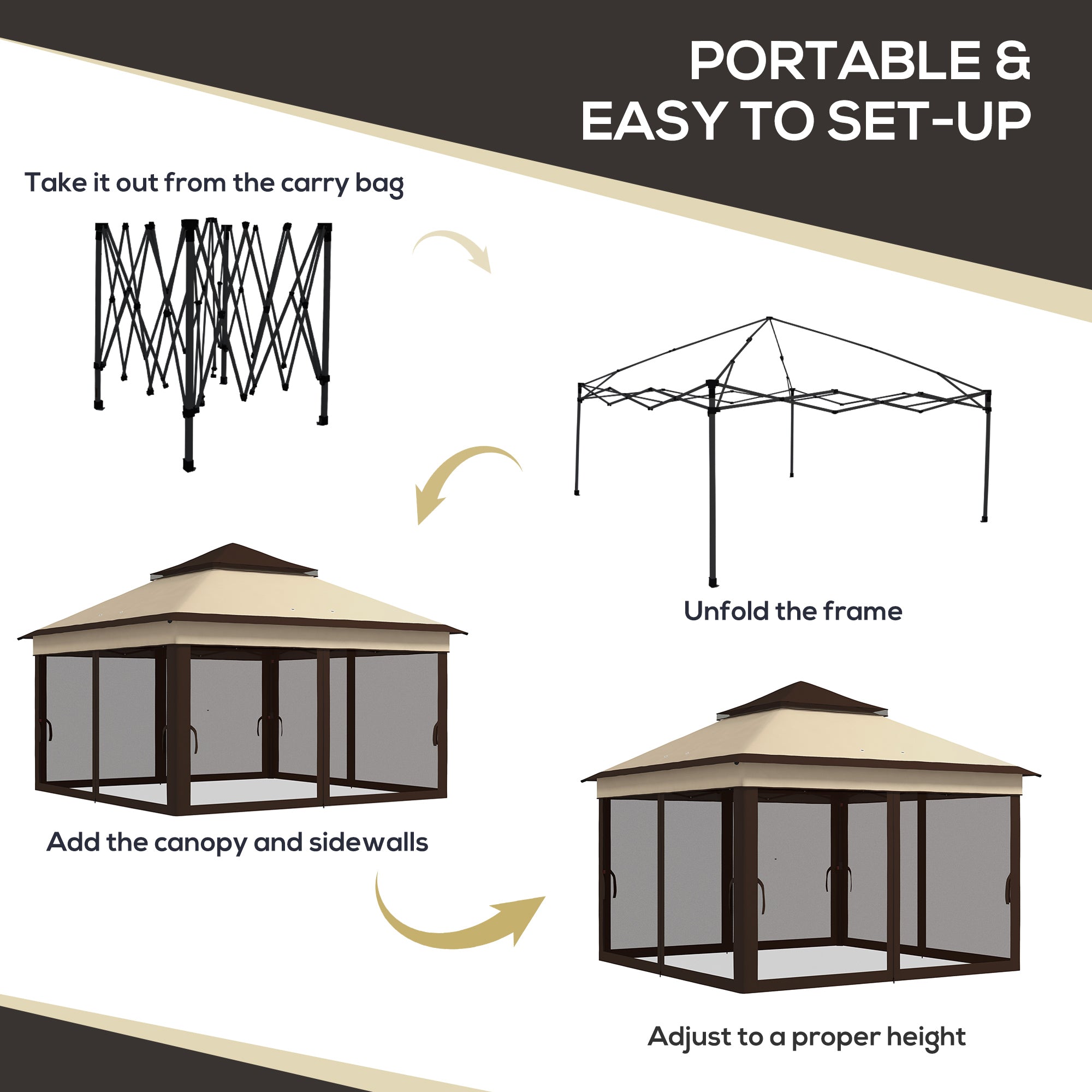 PORTABLE &
EASY TO SET-UP

Take it out from the carry bag

Unfold the frame

Add the canopy and sidewalls

Adjust to a proper height