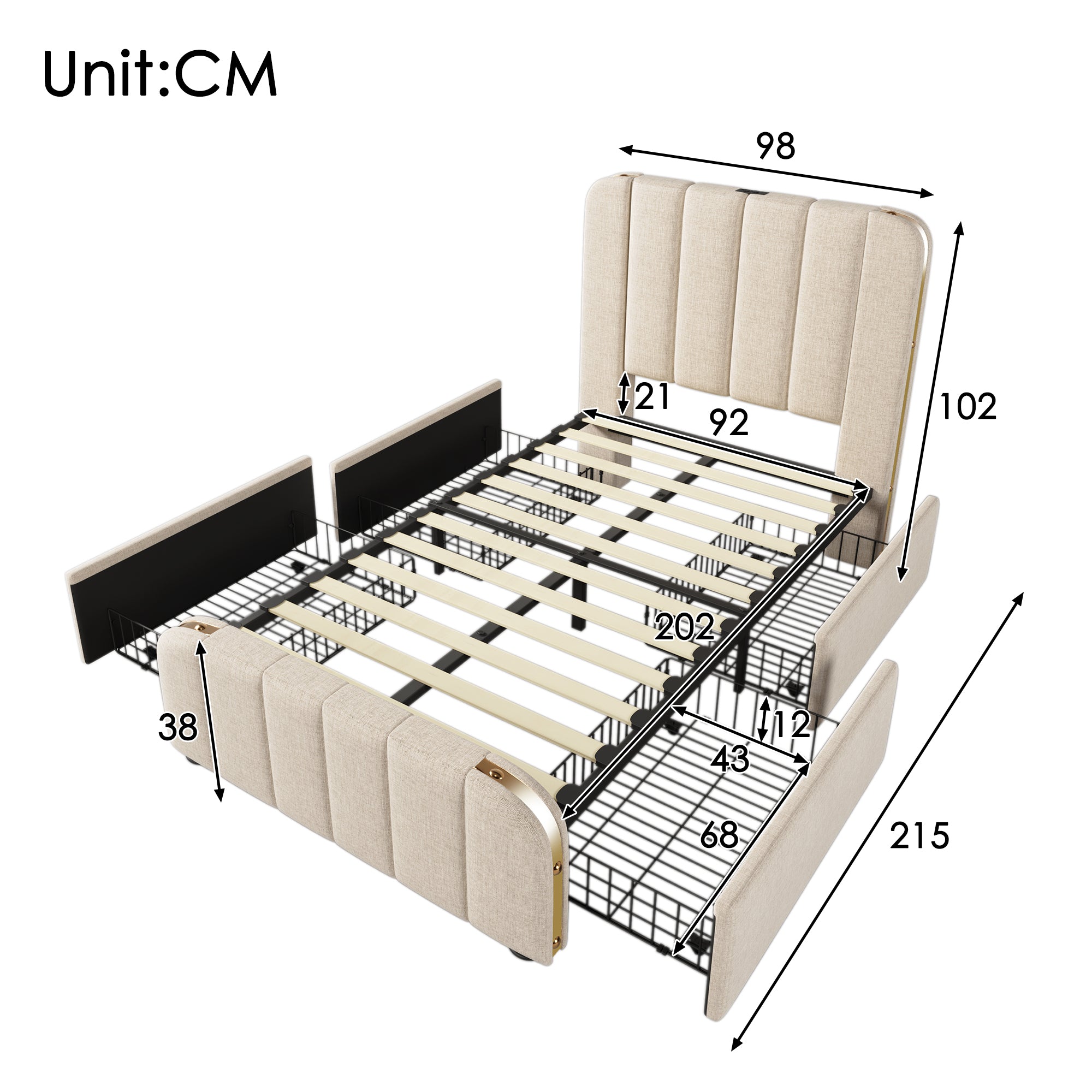 Unit:CM

98

102

21

92

202

38

12

43

68

215