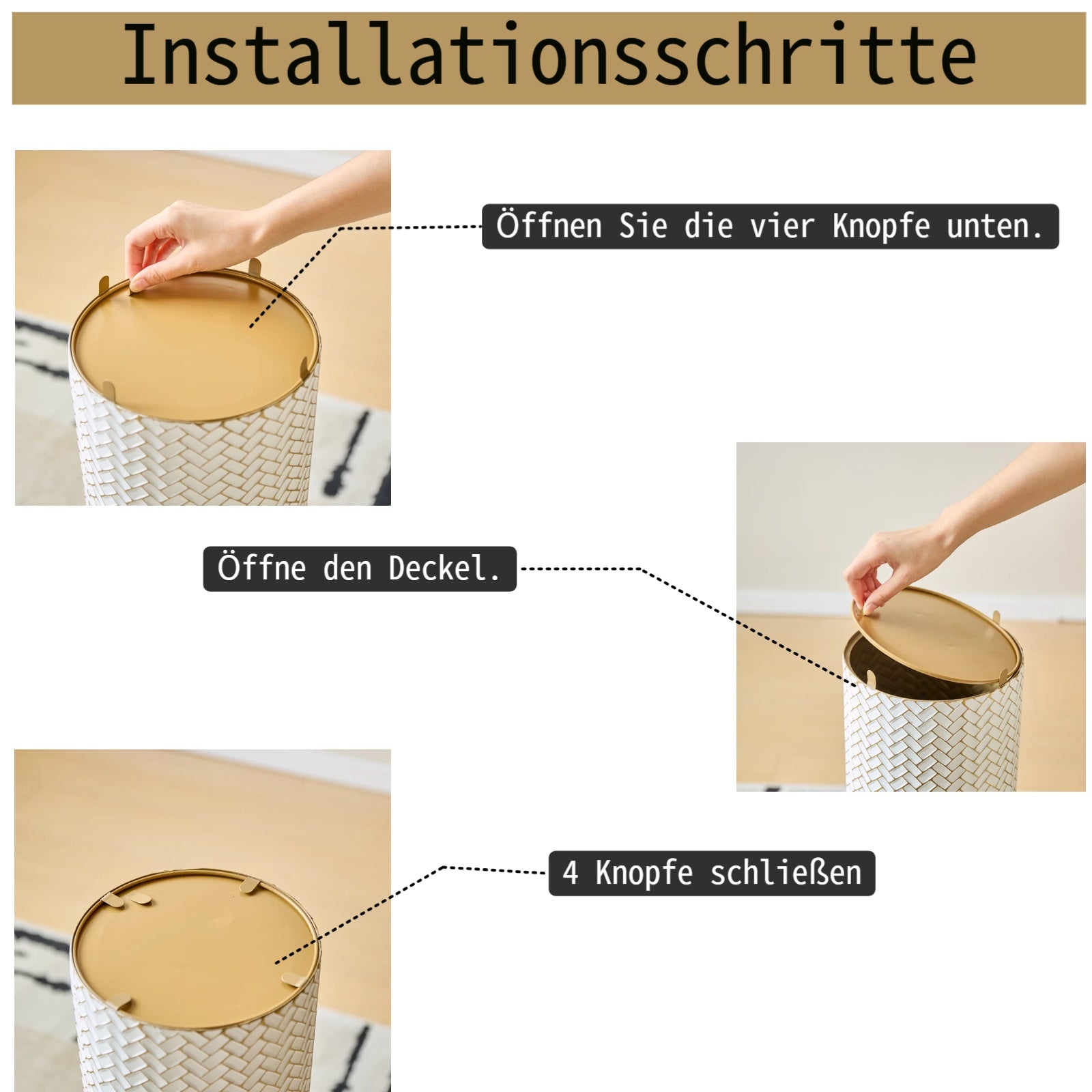 Installationsschritte

Öffnen Sie die vier Knopfe unten.

Öffne den Deckel.

4 Knopfe schließen