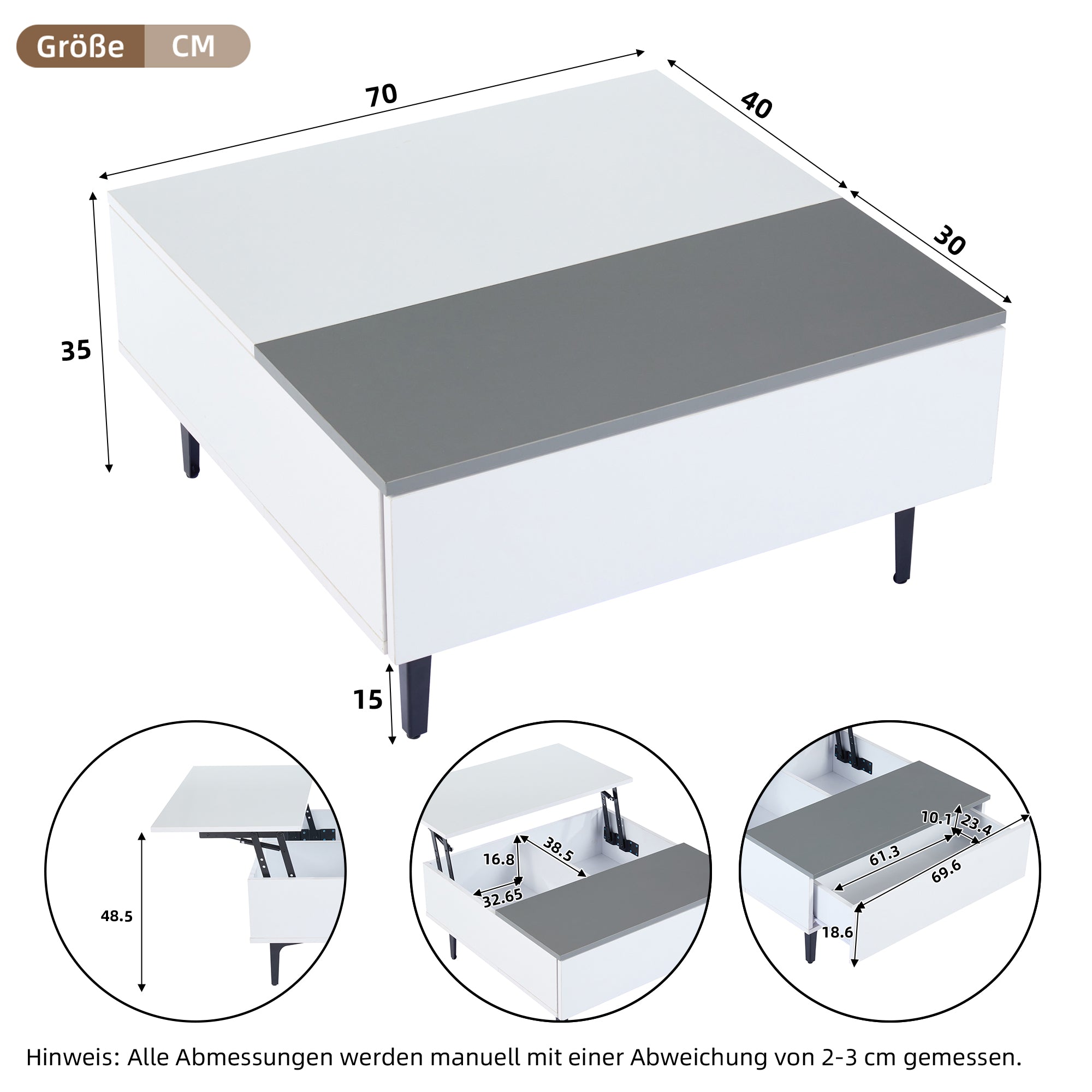 Größe CM

70

40

30

35

15

48.5

16.8

38.5

32.65

10.1

23.4

61.3

69.6

18.6

Hinweis: Alle Abmessungen werden manuell mit einer Abweichung von 2-3 cm gemessen.