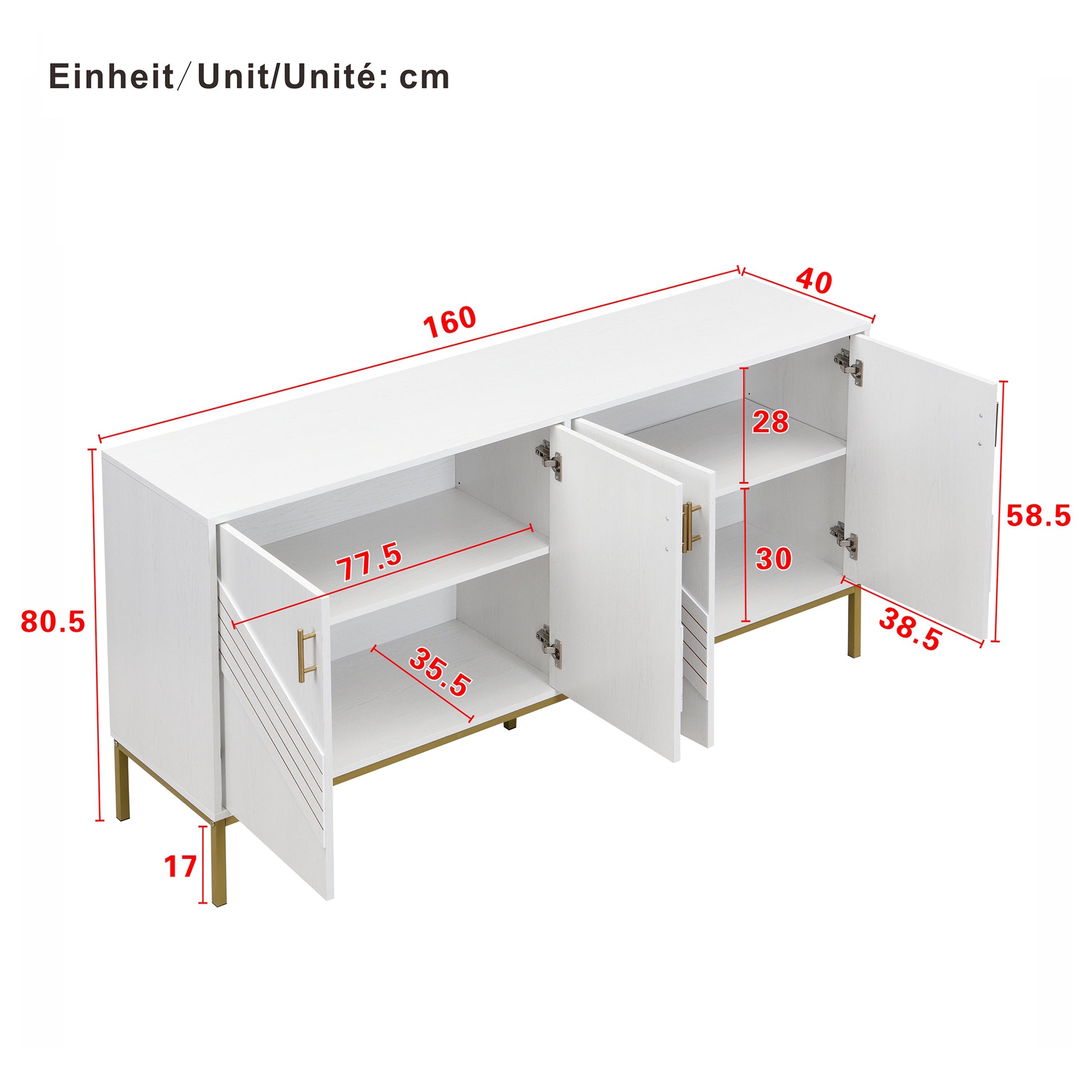 Einheit/Unit/Unité: cm

160

40

28

58.5

77.5

30

80.5

38.5

35.5

17