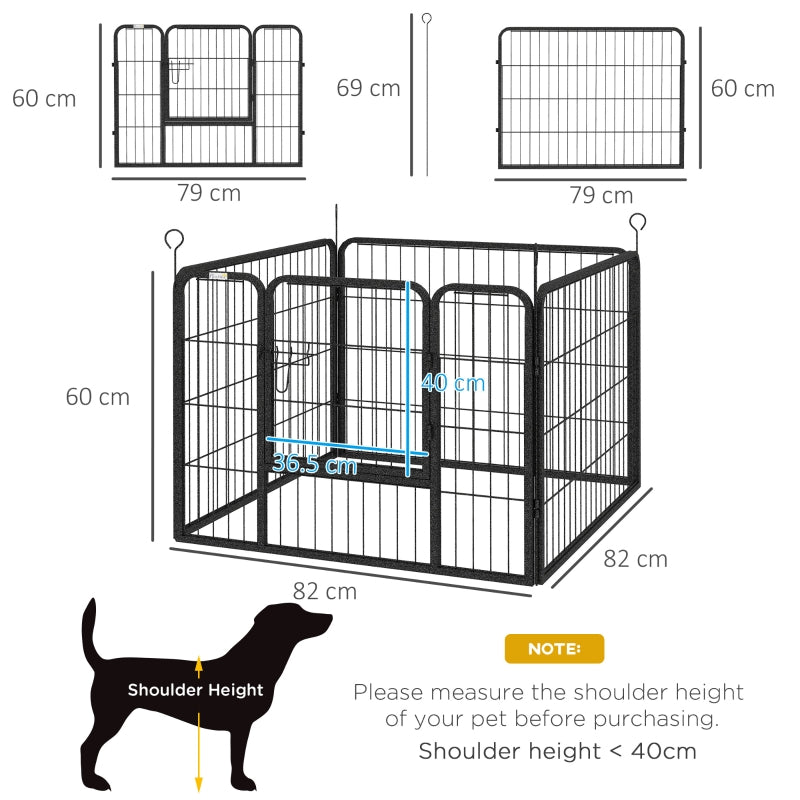 60 cm

79 cm

69 cm

60 cm

79 cm

60 cm

40 cm

36.5 cm

82 cm

82 cm

Shoulder Height

NOTE:

Please measure the shoulder height of your pet before purchasing.

Shoulder height < 40cm