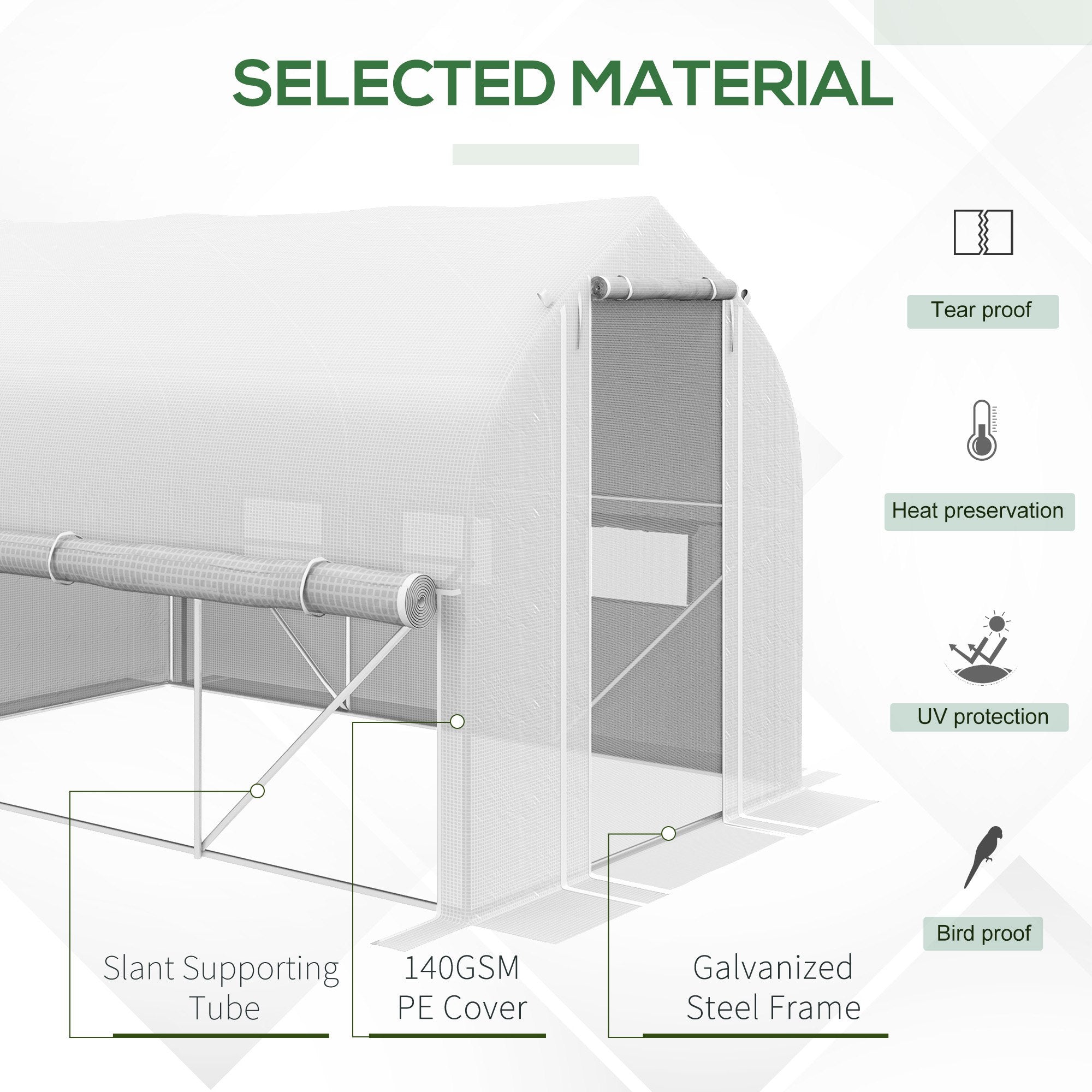 SELECTED MATERIAL

Tear proof

Heat preservation

UV protection

Bird proof

Slant Supporting Tube

140GSM PE Cover

Galvanized Steel Frame