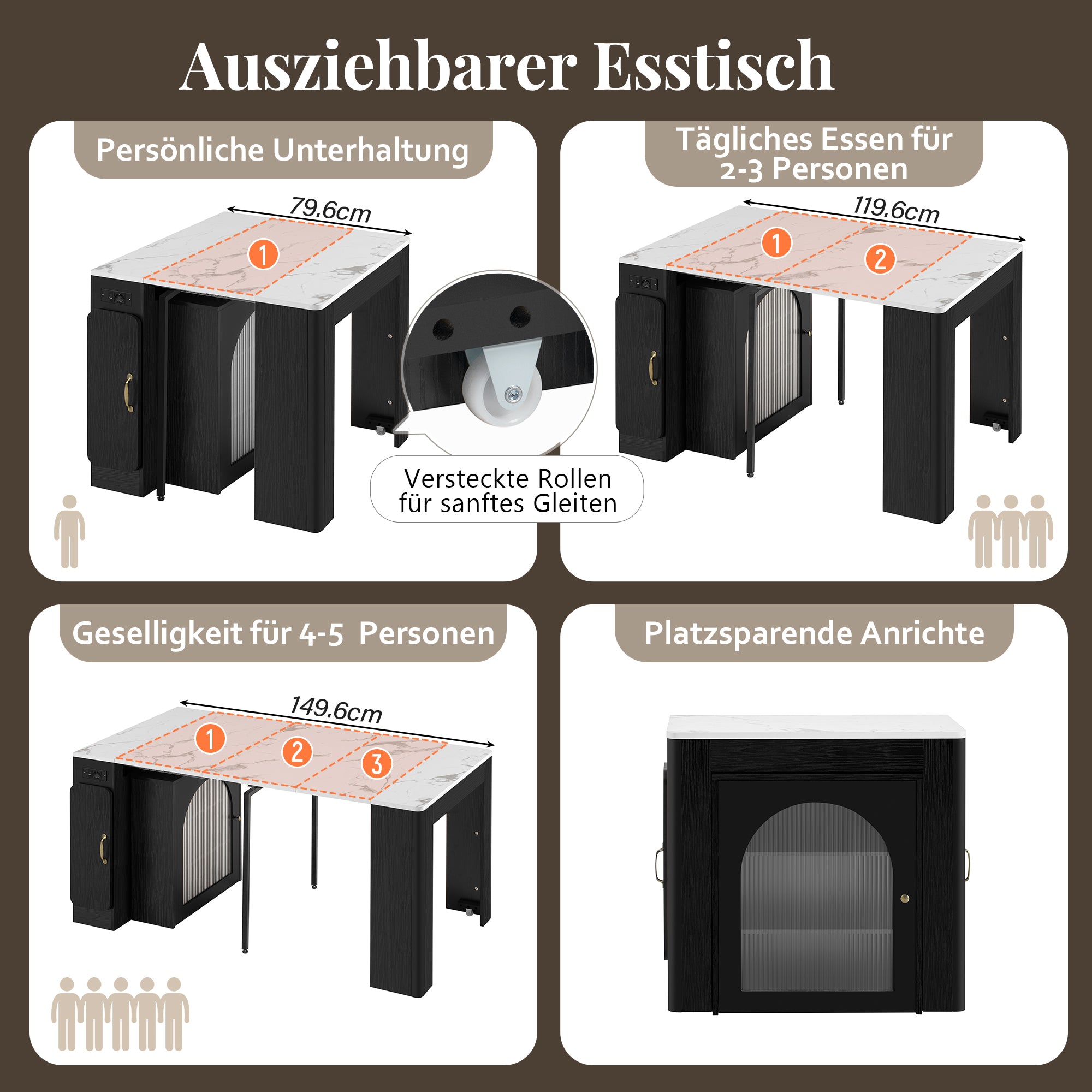 Ausziehbarer Esstisch

Persönliche Unterhaltung

79.6cm

1

Versteckte Rollen für sanftes Gleiten

Tägliches Essen für 2-3 Personen

119.6cm

1

2

Geselligkeit für 4-5 Personen

149.6cm

1

2

3

Platzsparende Anrichte