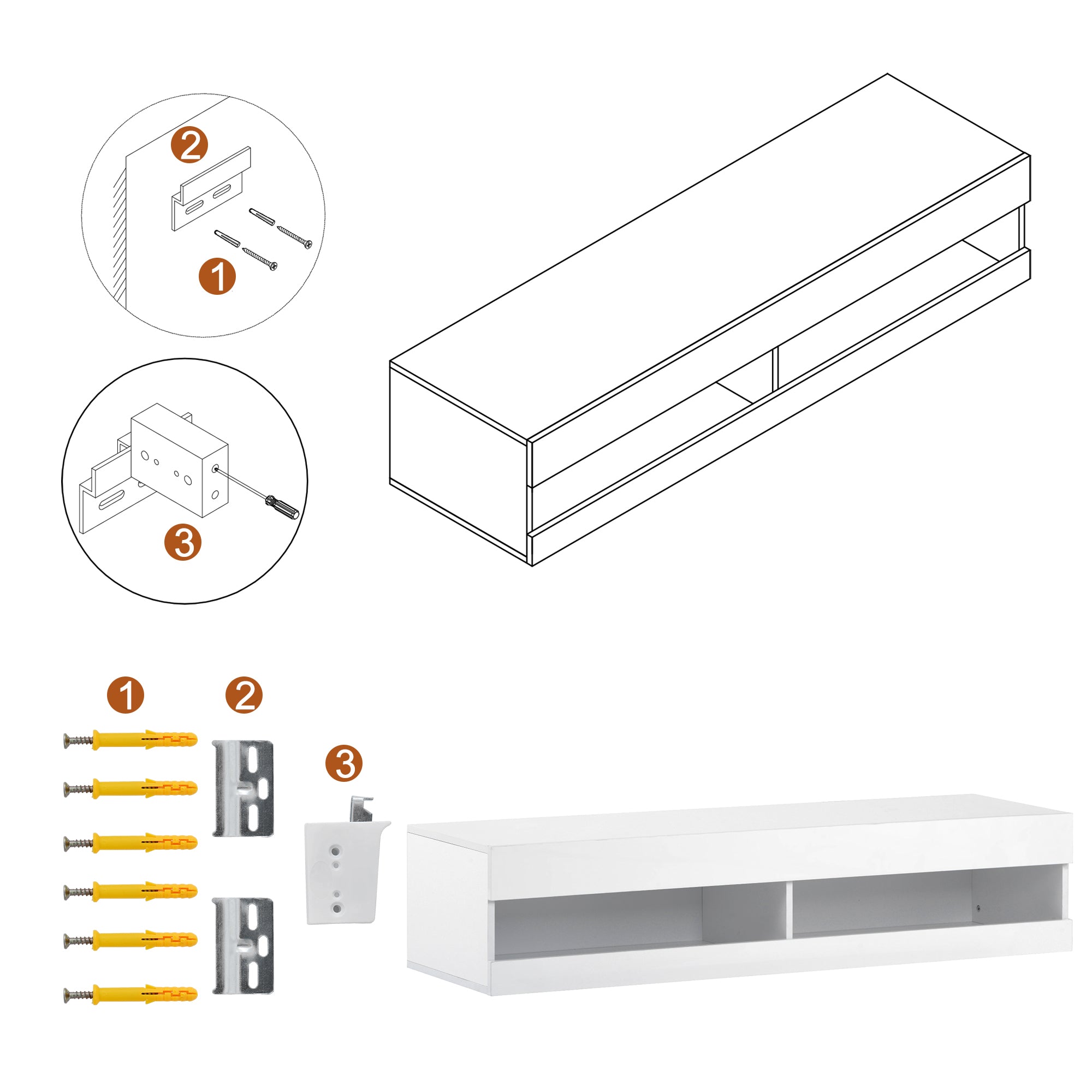 2
1
3
1
2
3