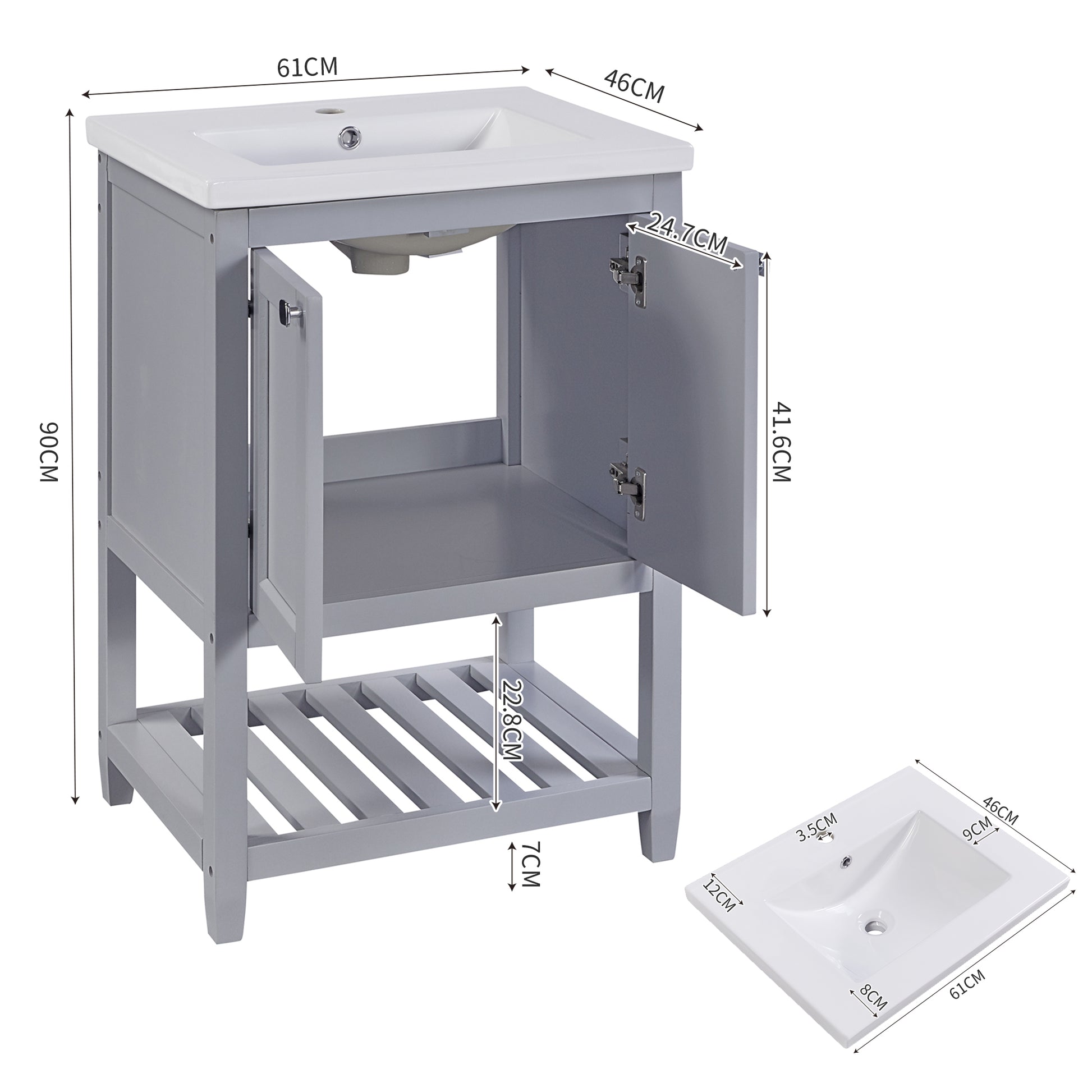 61CM

46CM

90CM

24.7CM

41.6CM

22.8CM

7CM

46CM

3.5CM

9CM

12CM

8CM

61CM