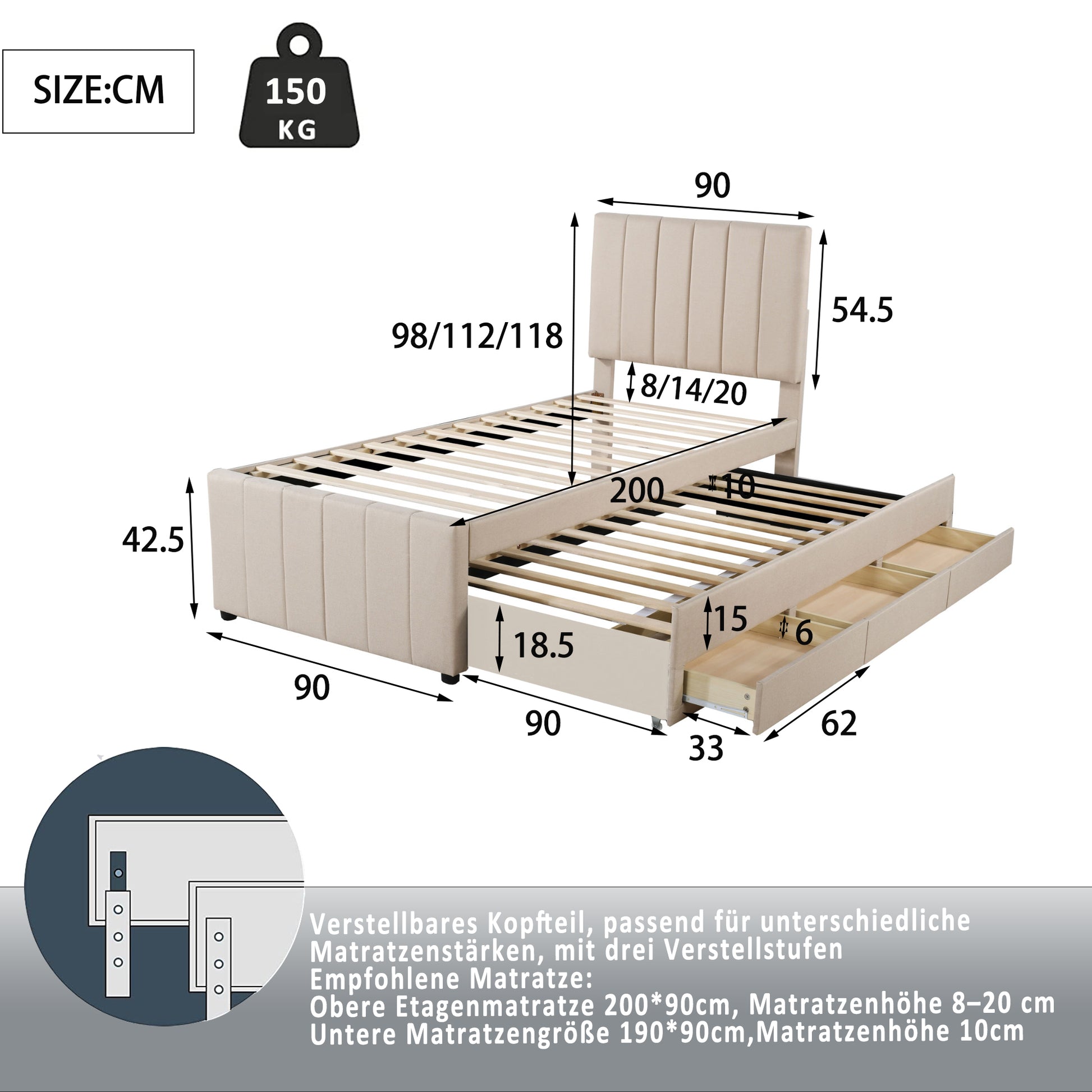 SIZE:CM

150 KG

90

54.5

98/112/118

8/14/20

200

10

42.5

15

6

18.5

90

90

33

62

Verstellbares Kopfteil, passend für unterschiedliche Matratzenstärken, mit drei Verstellstufen
Empfohlene Matratze:
Obere Etagenmatratze 200*90cm, Matratzenhöhe 8–20 cm
Untere Matratzengröße 190*90cm,Matratzenhöhe 10cm