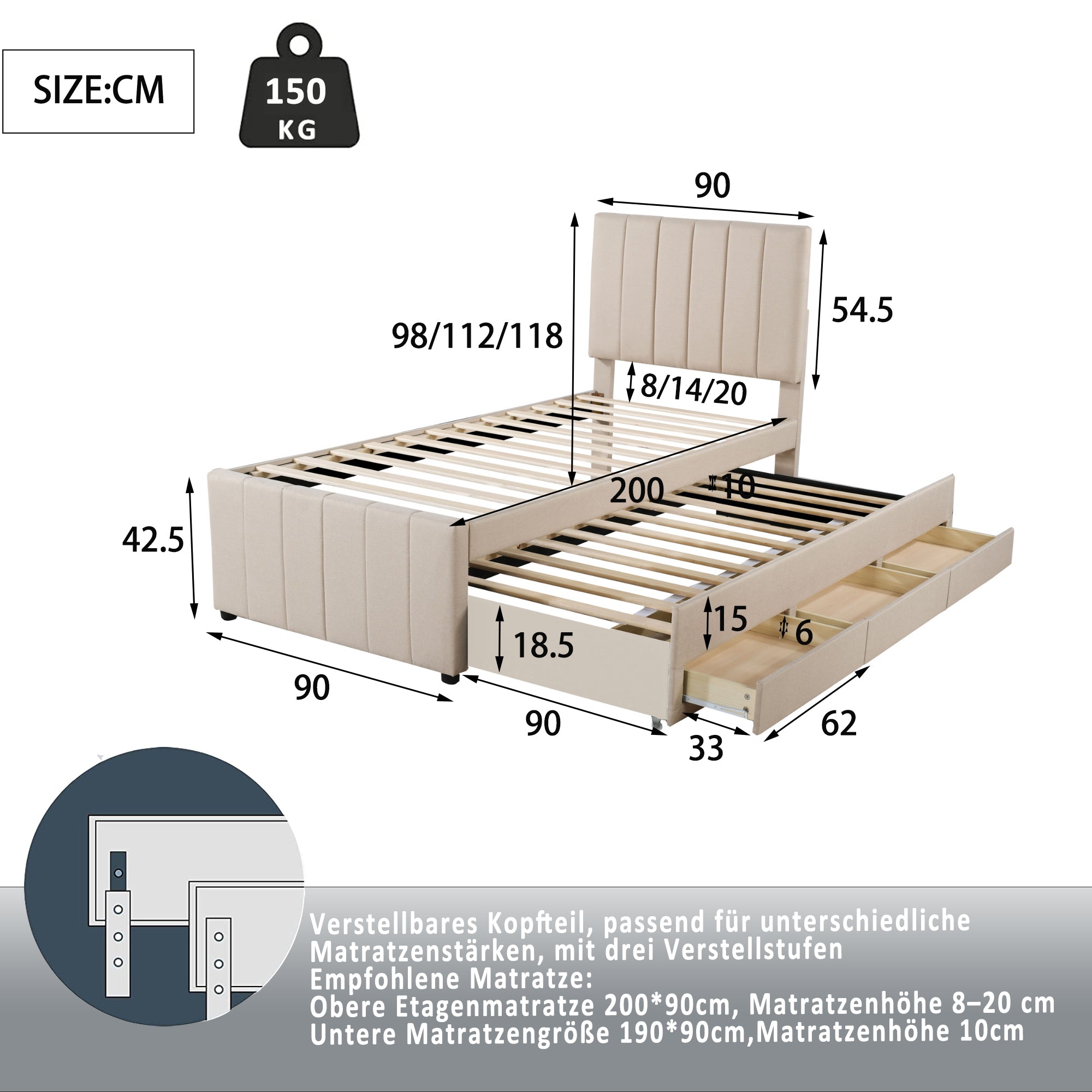 SIZE:CM

150
KG

90
54.5
98/112/118
8/14/20
200
10
42.5
15
6
18.5
90
90
33
62

Verstellbares Kopfteil, passend für unterschiedliche Matratzenstärken, mit drei Verstellstufen
Empfohlene Matratze:
Obere Etagenmatratze 200*90cm, Matratzenhöhe 8–20 cm
Untere Matratzengröße 190*90cm,Matratzenhöhe 10cm