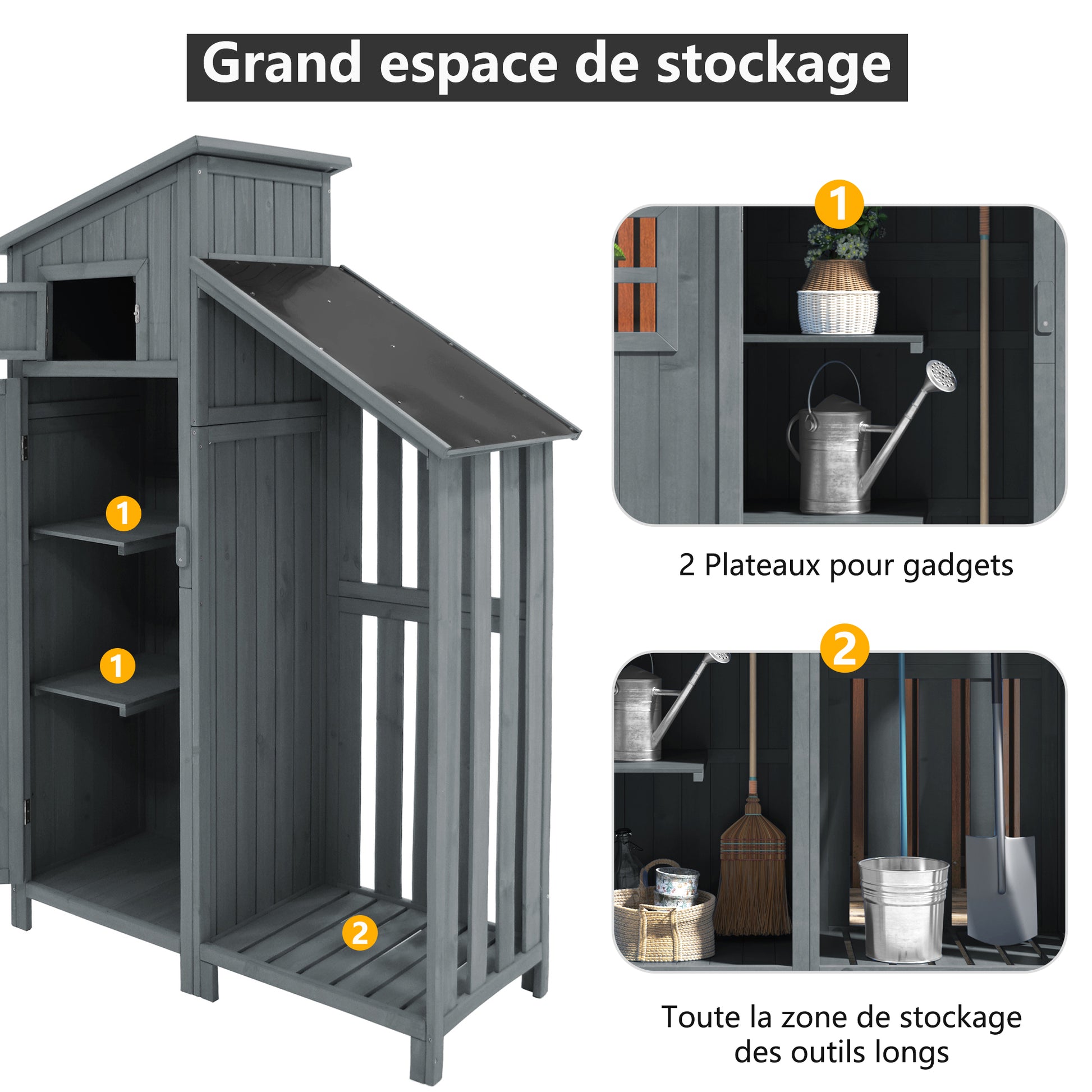 Grand espace de stockage

1

1

2

1

2 Plateaux pour gadgets

2

Toute la zone de stockage des outils longs