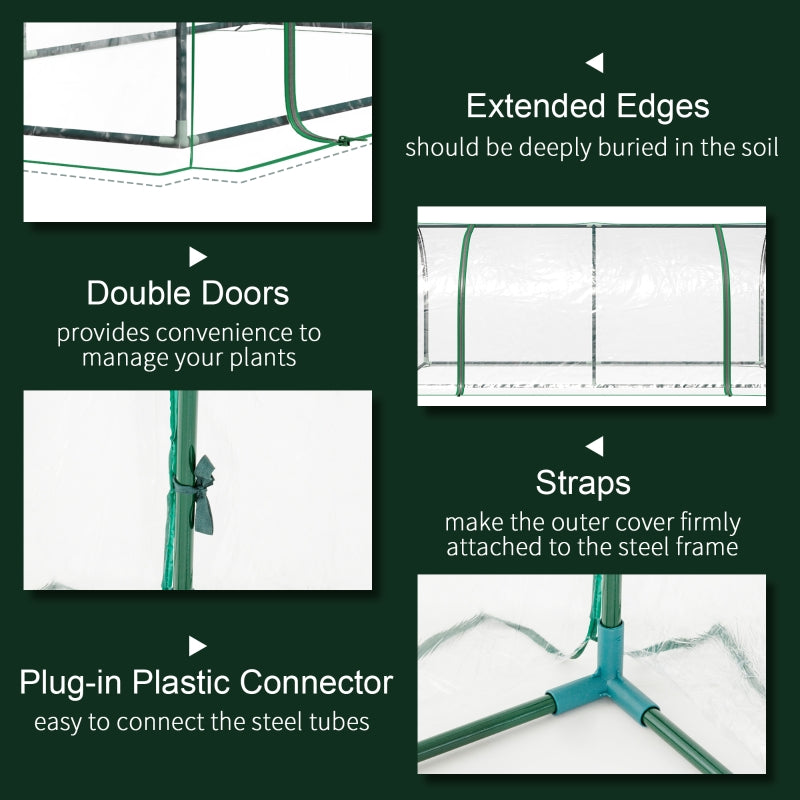 Extended Edges
should be deeply buried in the soil

Double Doors
provides convenience to manage your plants

Straps
make the outer cover firmly attached to the steel frame

Plug-in Plastic Connector
easy to connect the steel tubes