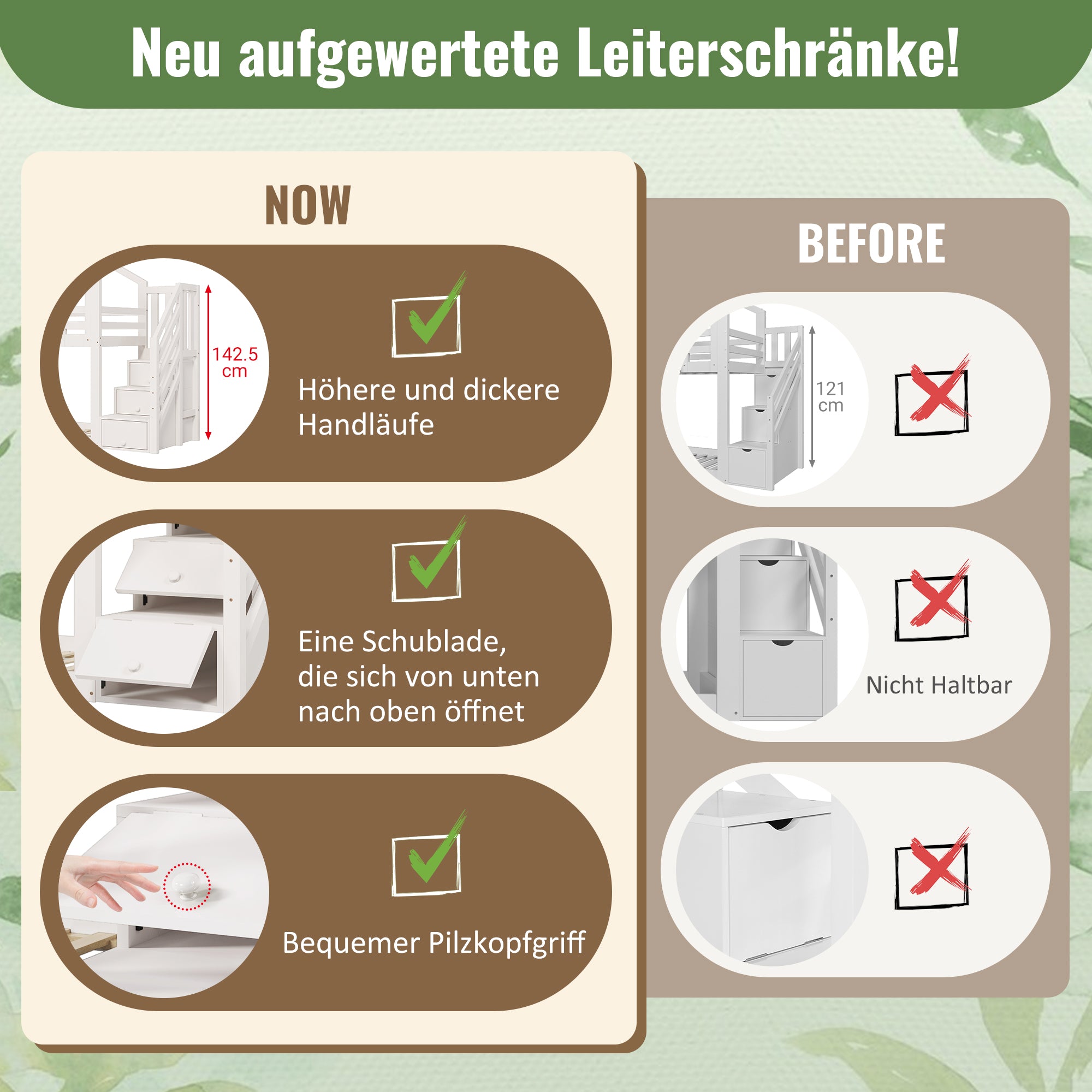 Neu aufgewertete Leiterschränke!

NOW

142.5 cm

Höhere und dickere Handläufe

Eine Schublade, die sich von unten nach oben öffnet

Bequemer Pilzkopfgriff

BEFORE

121 cm

Nicht Haltbar