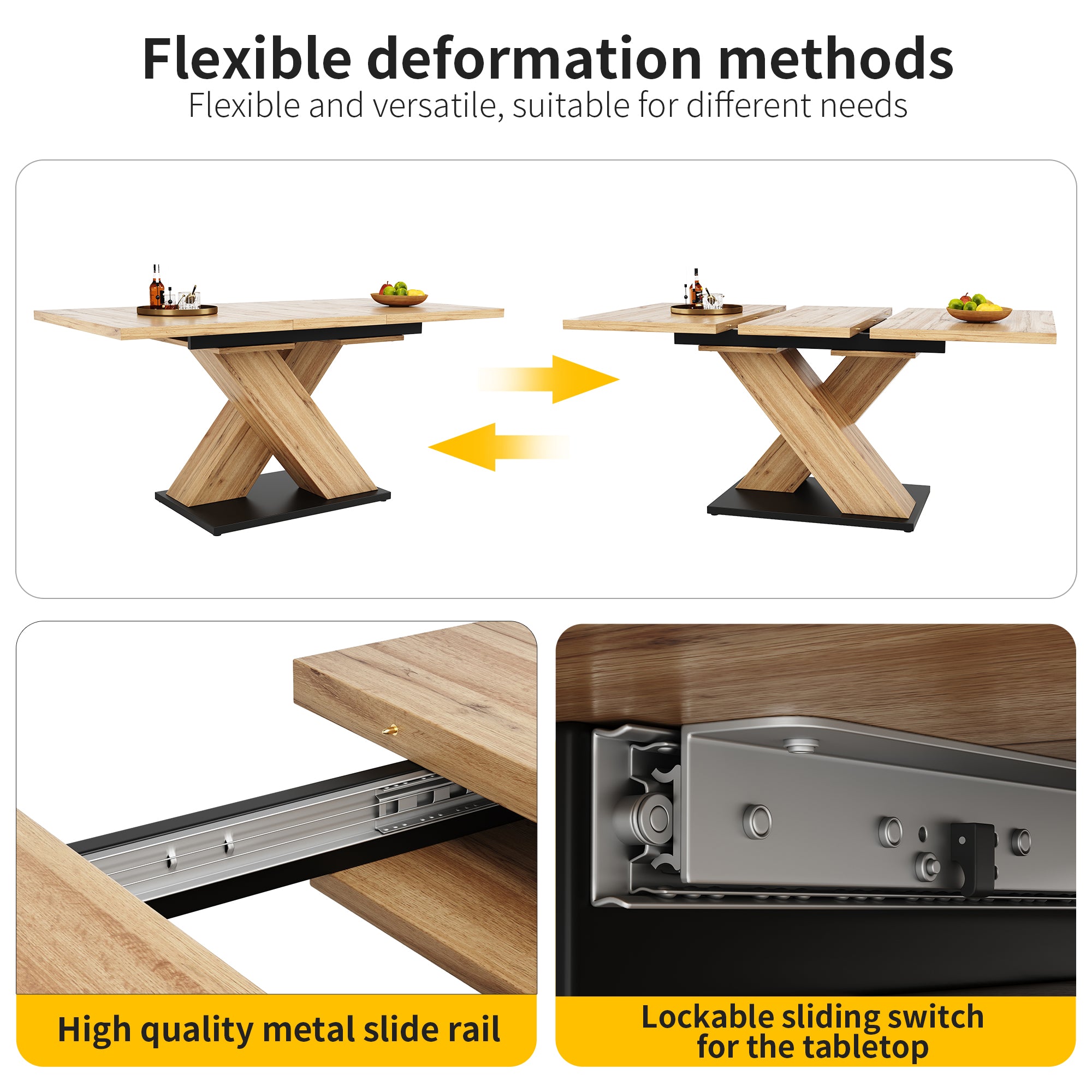 Flexible deformation methods
Flexible and versatile, suitable for different needs

High quality metal slide rail

Lockable sliding switch for the tabletop