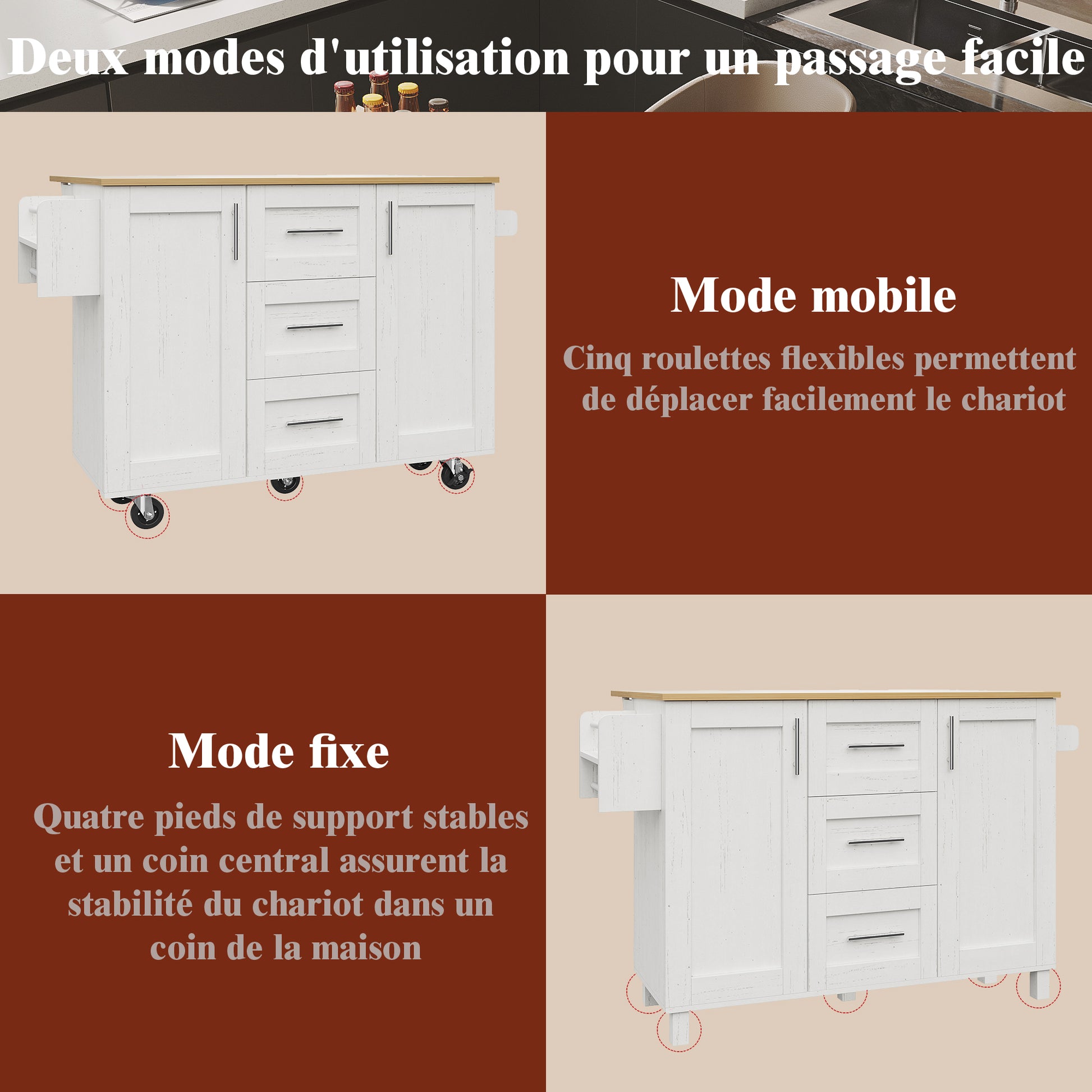 Deux modes d'utilisation pour un passage facile

Mode mobile

Cinq roulettes flexibles permettent de déplacer facilement le chariot

Mode fixe

Quatre pieds de support stables et un coin central assurent la stabilité du chariot dans un coin de la maison