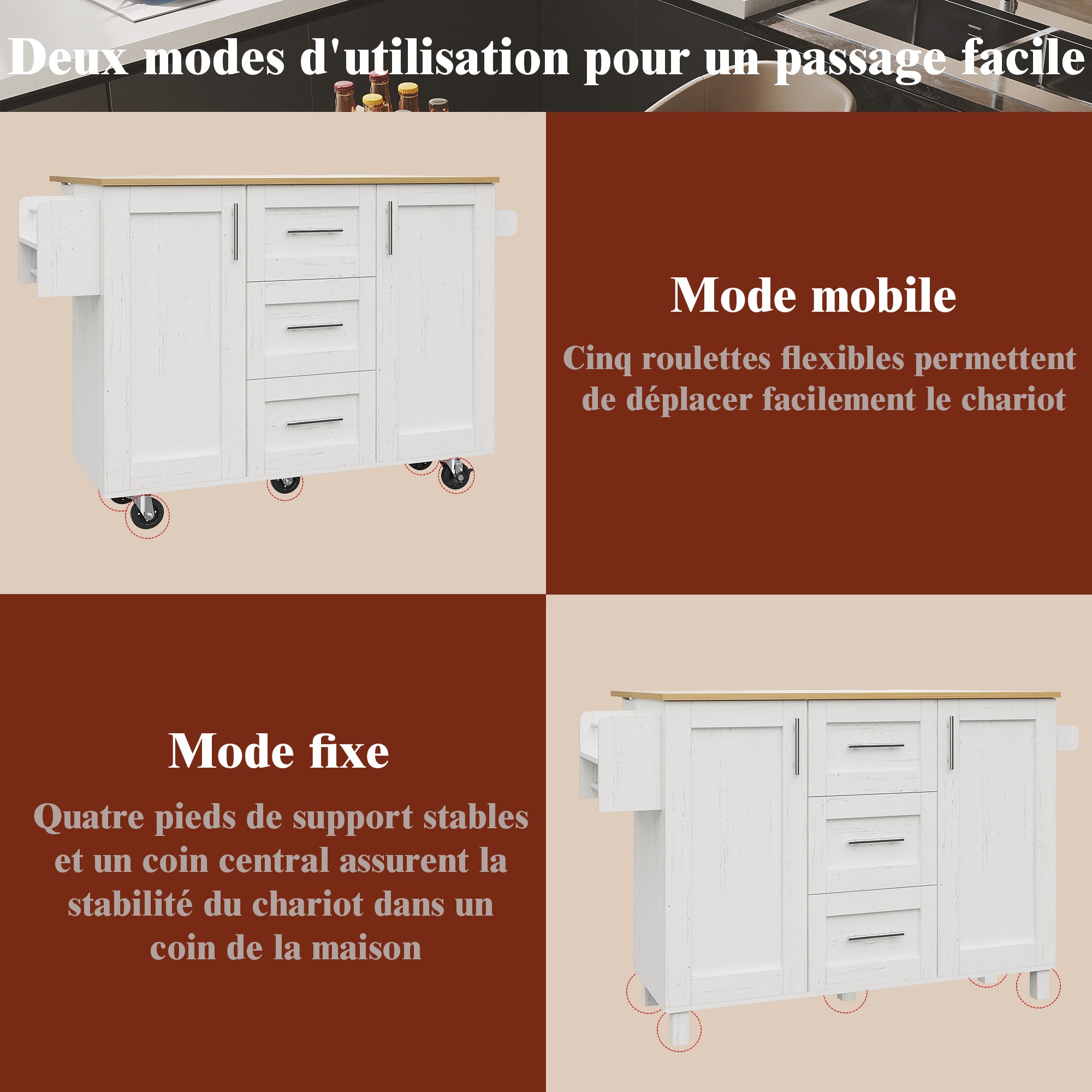 Deux modes d'utilisation pour un passage facile

Mode mobile

Cinq roulettes flexibles permettent de déplacer facilement le chariot

Mode fixe

Quatre pieds de support stables et un coin central assurent la stabilité du chariot dans un coin de la maison