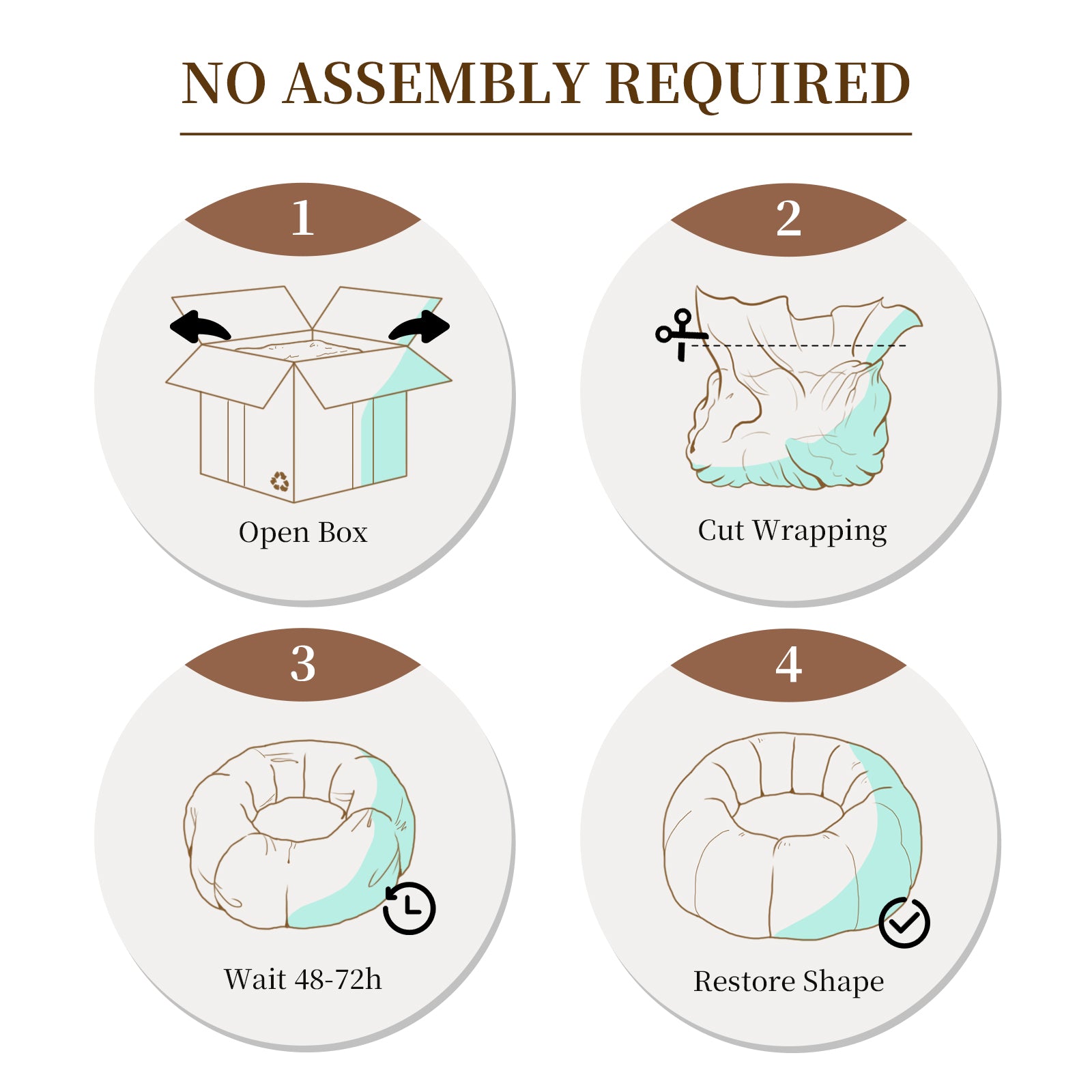 NO ASSEMBLY REQUIRED

1

Open Box

2

Cut Wrapping

3

Wait 48-72h

4

Restore Shape