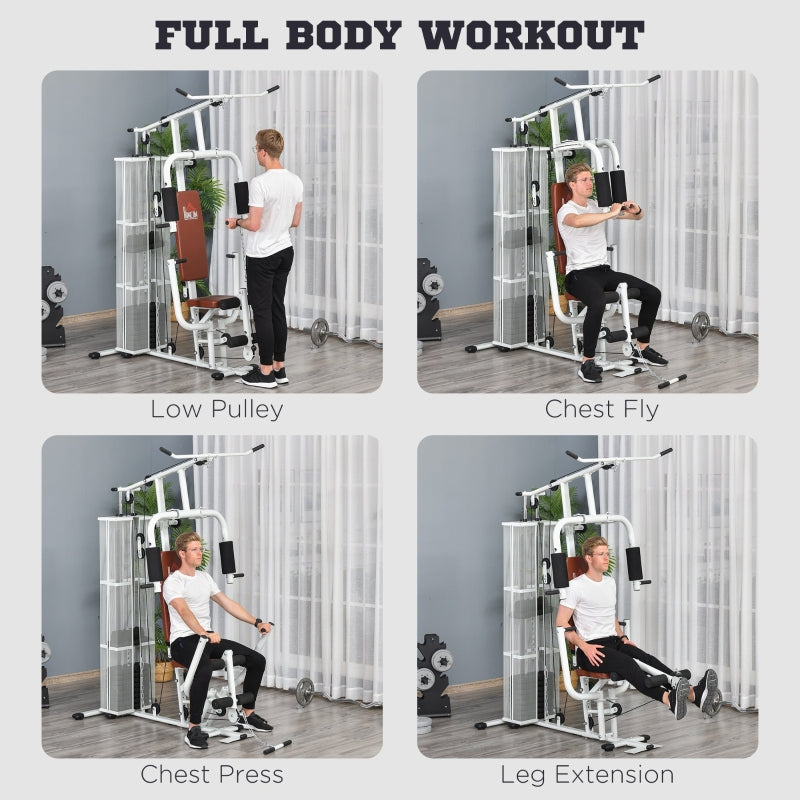 FULL BODY WORKOUT

Low Pulley

Chest Fly

Chest Press

Leg Extension