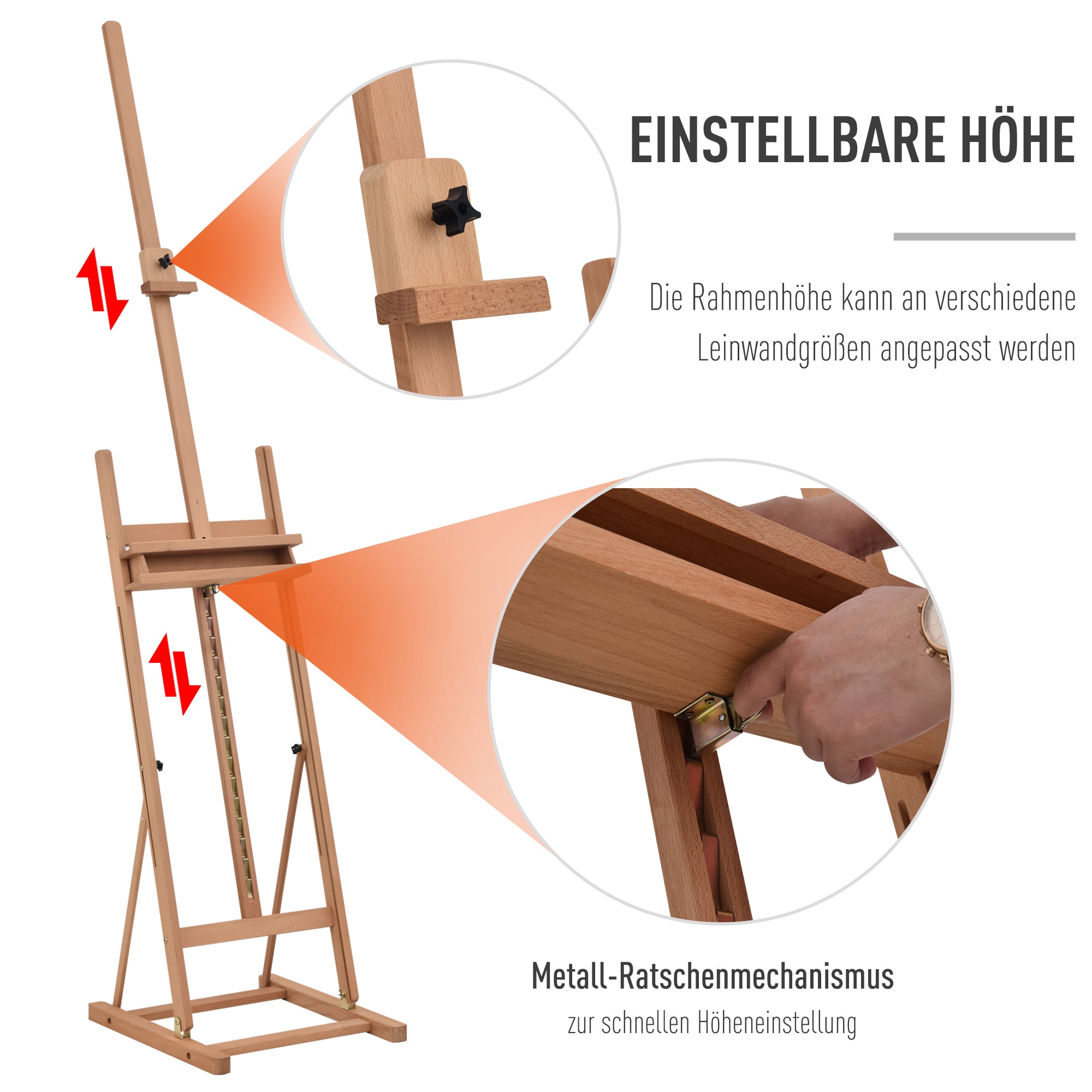 EINSTELLBARE HÖHE

Die Rahmenhöhe kann an verschiedene Leinwandgrößen angepasst werden

Metall-Ratschenmechanismus

zur schnellen Höheneinstellung