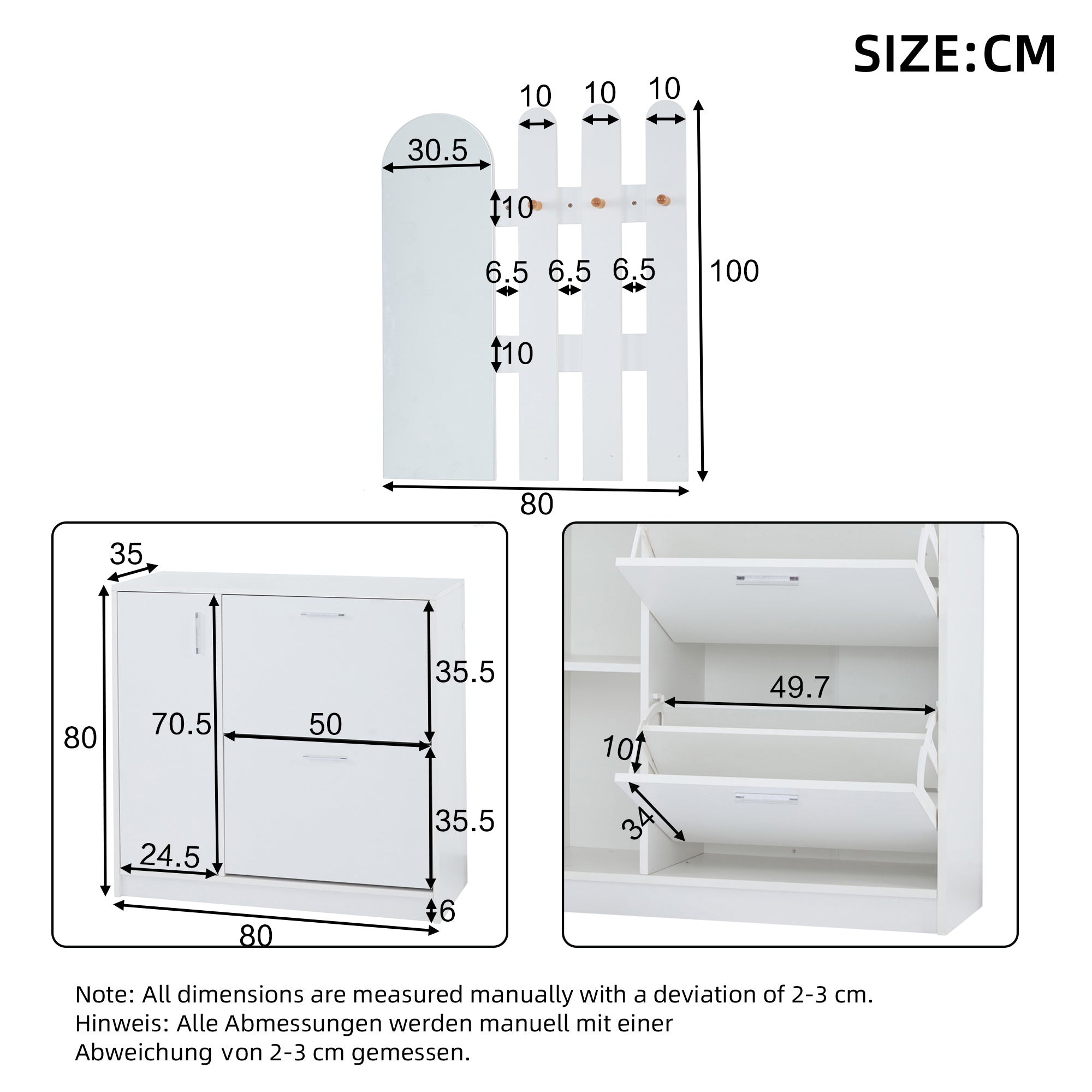 SIZE:CM

10
10
10
30.5
10
6.5
6.5
6.5
100
10
80

35
80
70.5
50
35.5
35.5
24.5
6
80

49.7
10
34

Note: All dimensions are measured manually with a deviation of 2-3 cm.
Hinweis: Alle Abmessungen werden manuell mit einer Abweichung von 2-3 cm gemessen.