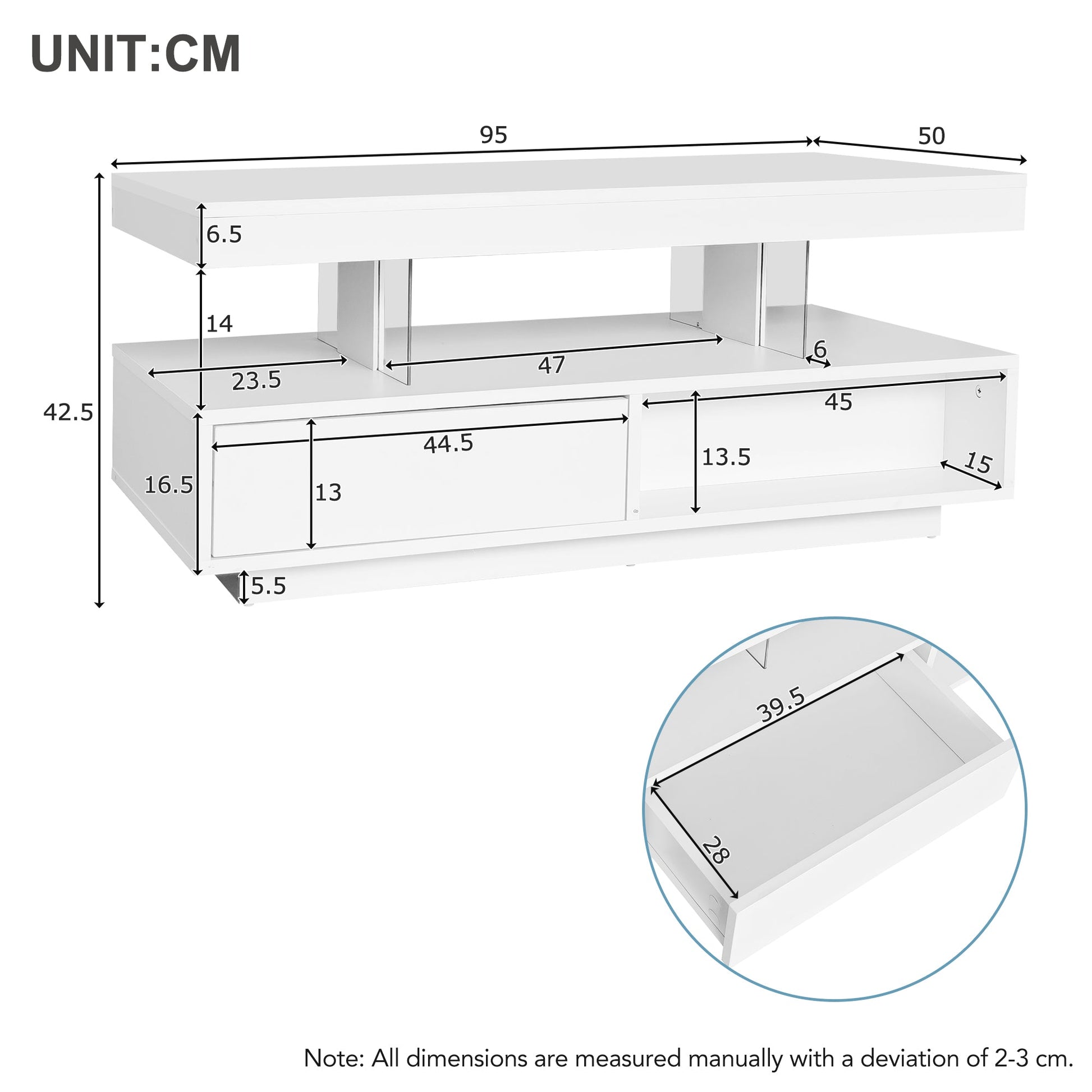 UNIT:CM

95
50
6.5
14
42.5
23.5
47
6
45
44.5
13.5
15
16.5
13
5.5

39.5
28

Note: All dimensions are measured manually with a deviation of 2-3 cm.