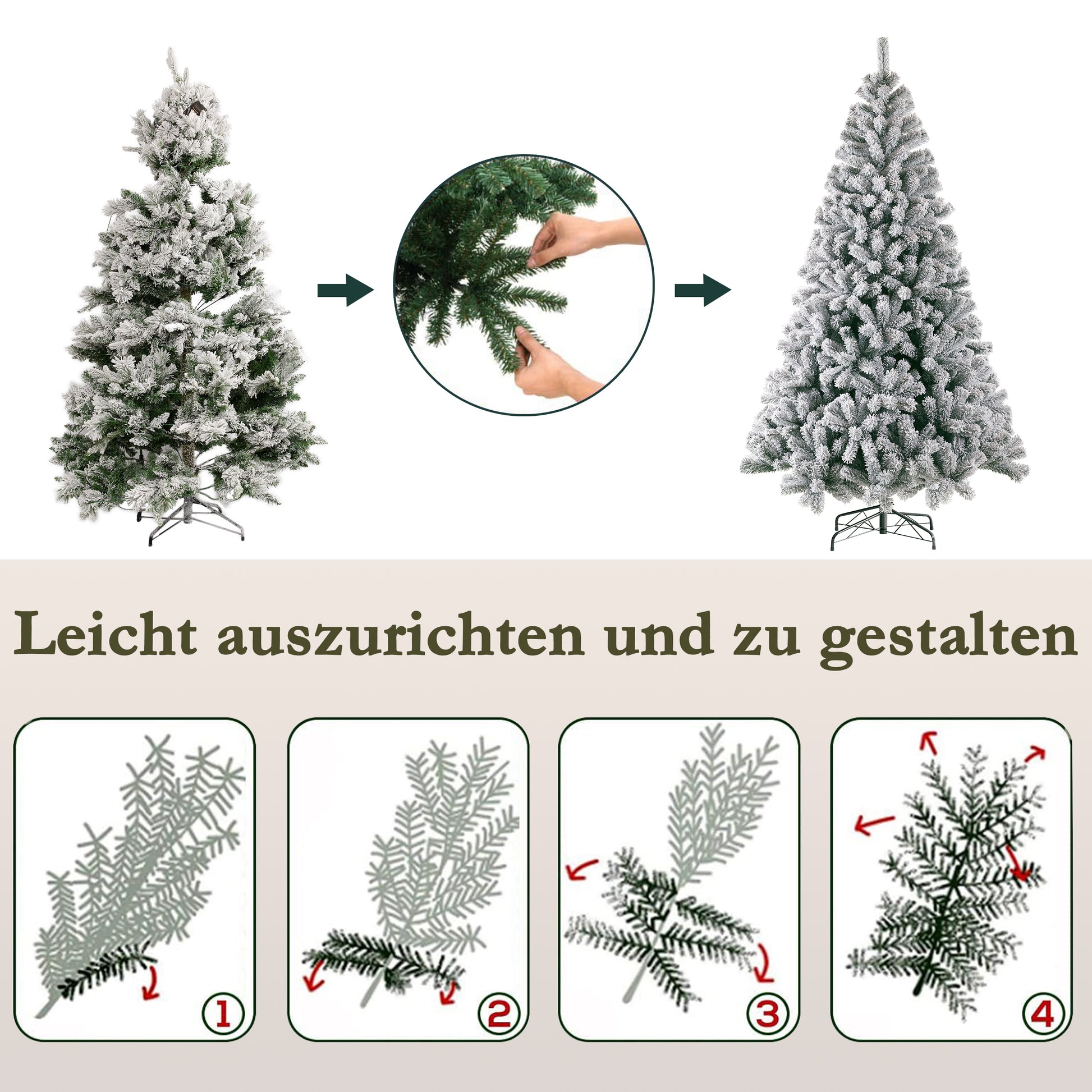 Leicht auszurichten und zu gestalten

1

2

3

4