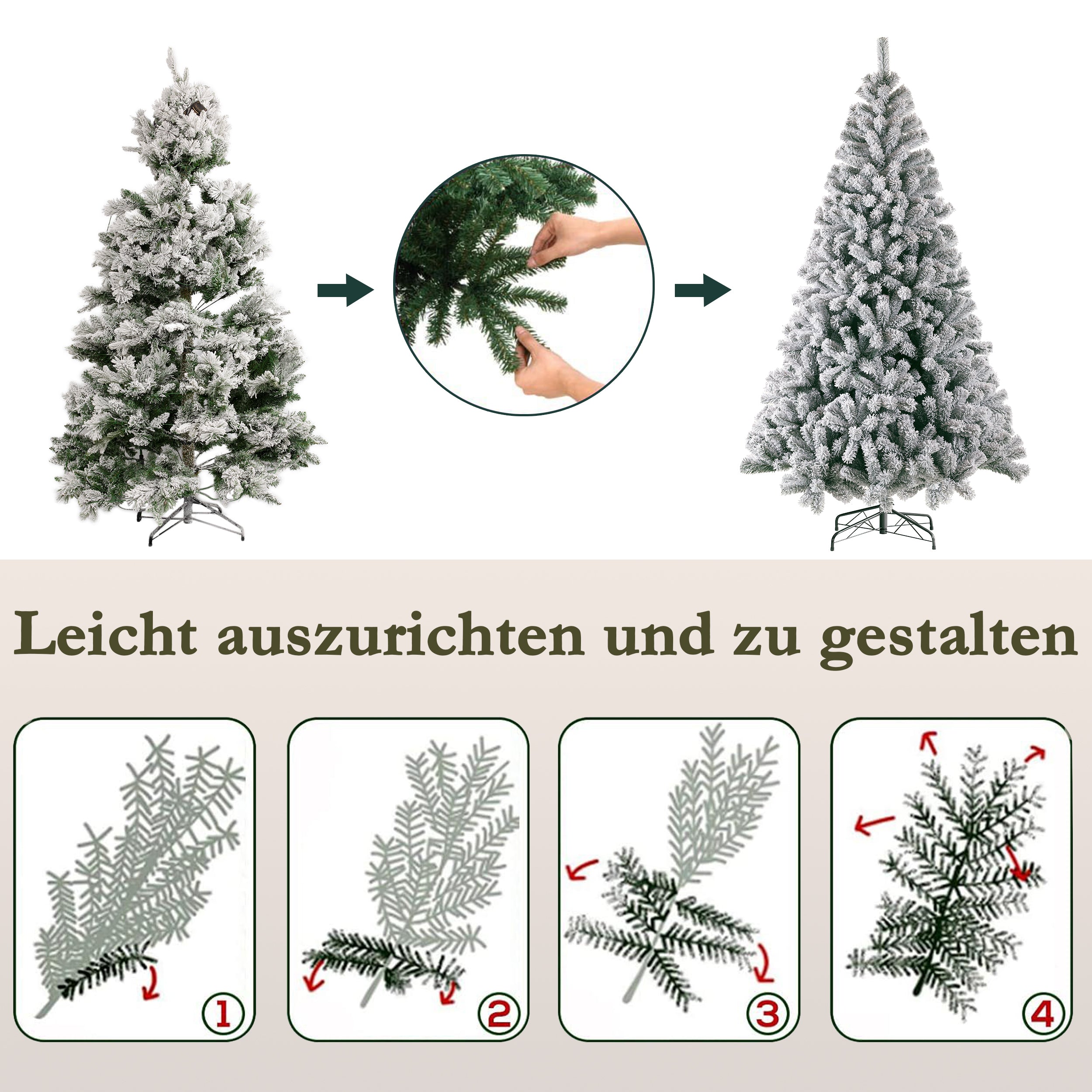 Leicht auszurichten und zu gestalten

1

2

3

4