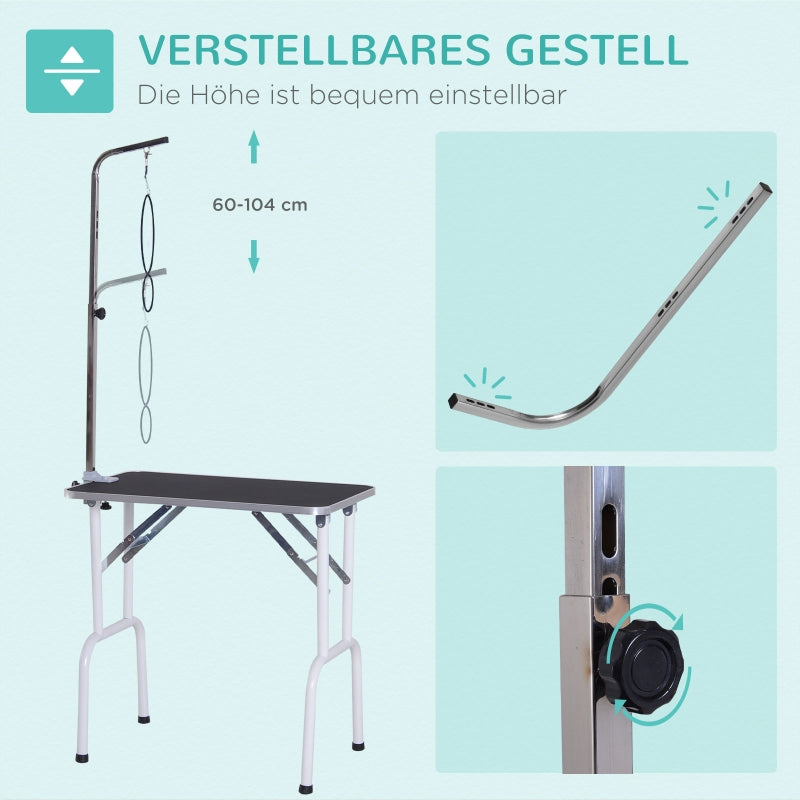 VERSTELLBARES GESTELL
Die Höhe ist bequem einstellbar

60-104 cm