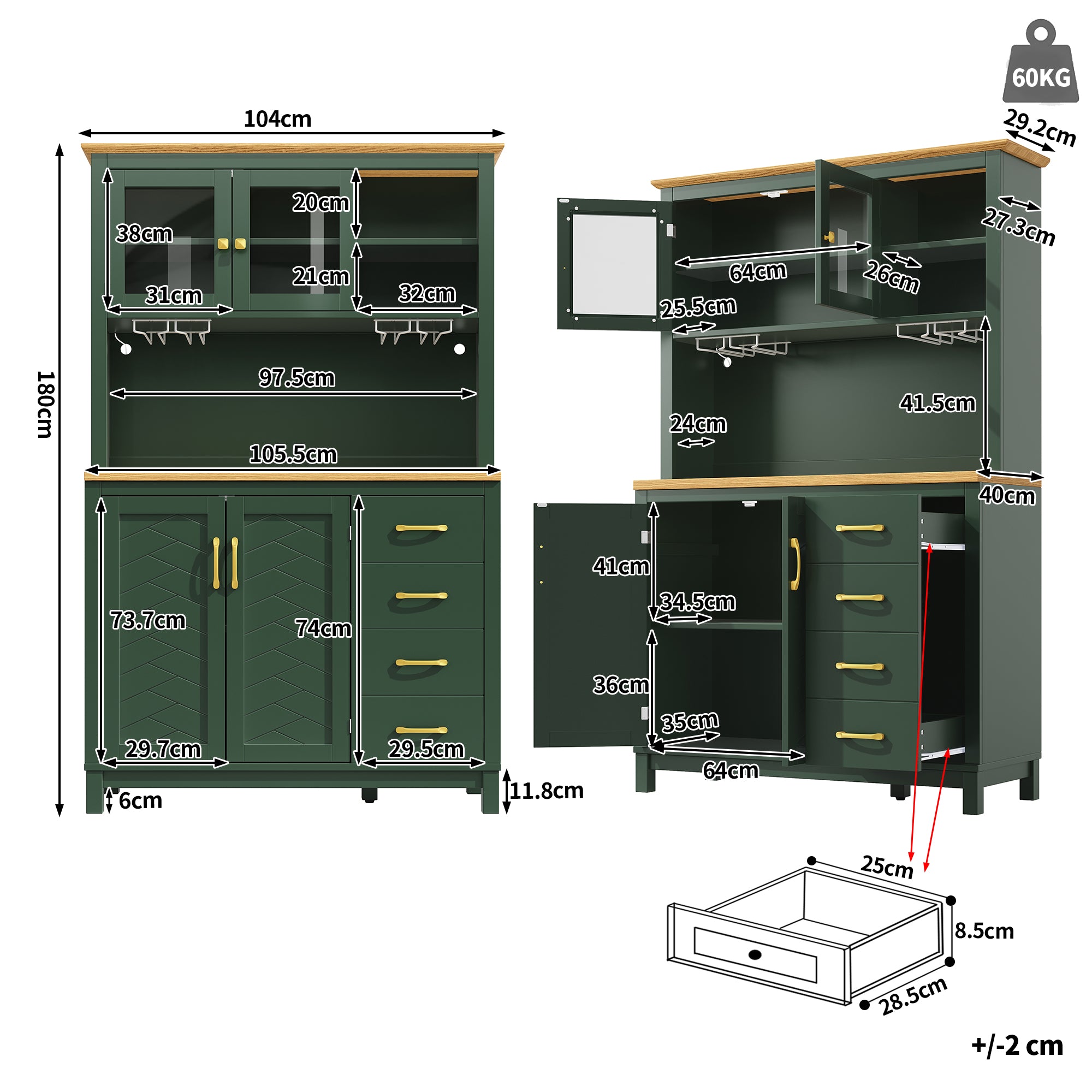 60KG

104cm

180cm

38cm

20cm

21cm

31cm

32cm

97.5cm

105.5cm

73.7cm

74cm

29.7cm

29.5cm

6cm

11.8cm

29.2cm

27.3cm

64cm

26cm

25.5cm

41.5cm

24cm

40cm

41cm

34.5cm

36cm

35cm

64cm

25cm

8.5cm

28.5cm

+/-2 cm