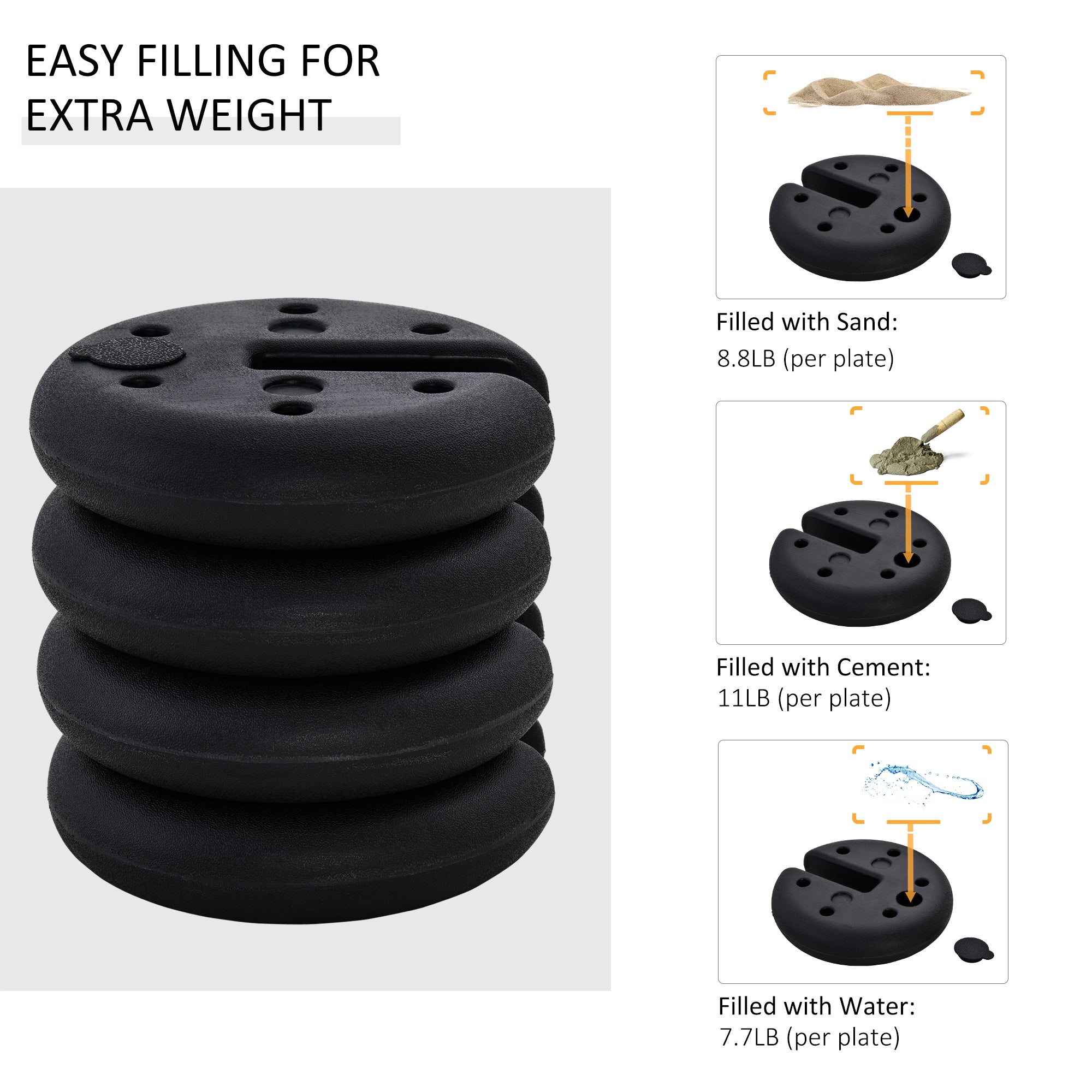 EASY FILLING FOR EXTRA WEIGHT

Filled with Sand:
8.8LB (per plate)

Filled with Cement:
11LB (per plate)

Filled with Water:
7.7LB (per plate)