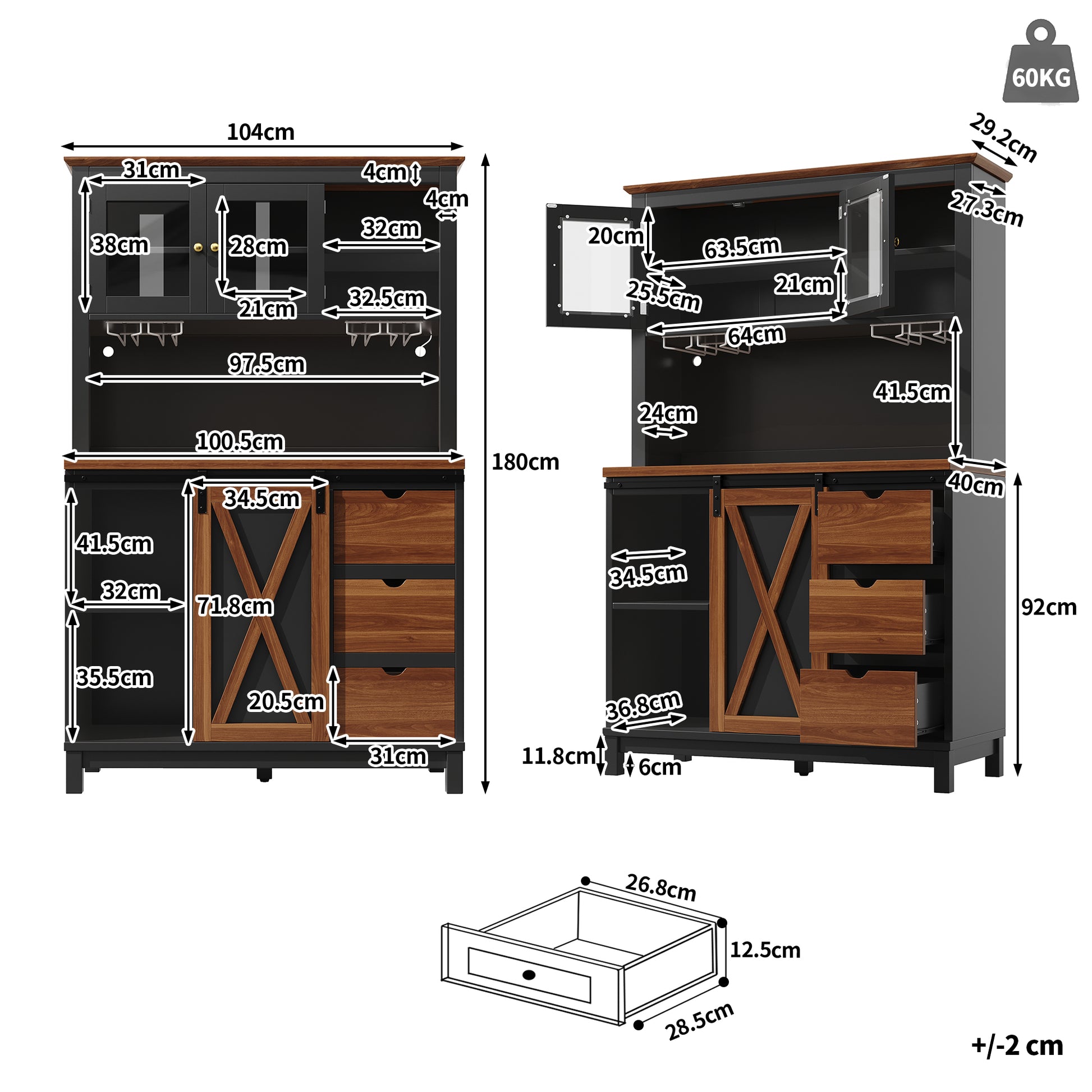 60KG

104cm
31cm
4cm
4cm
38cm
28cm
32cm
21cm
32.5cm
97.5cm
100.5cm
180cm
34.5cm
41.5cm
32cm
71.8cm
35.5cm
20.5cm
31cm

29.2cm
27.3cm
20cm
63.5cm
25.5cm
21cm
64cm
41.5cm
24cm
40cm
34.5cm
92cm
36.8cm
11.8cm
6cm

26.8cm
12.5cm
28.5cm

+/-2 cm