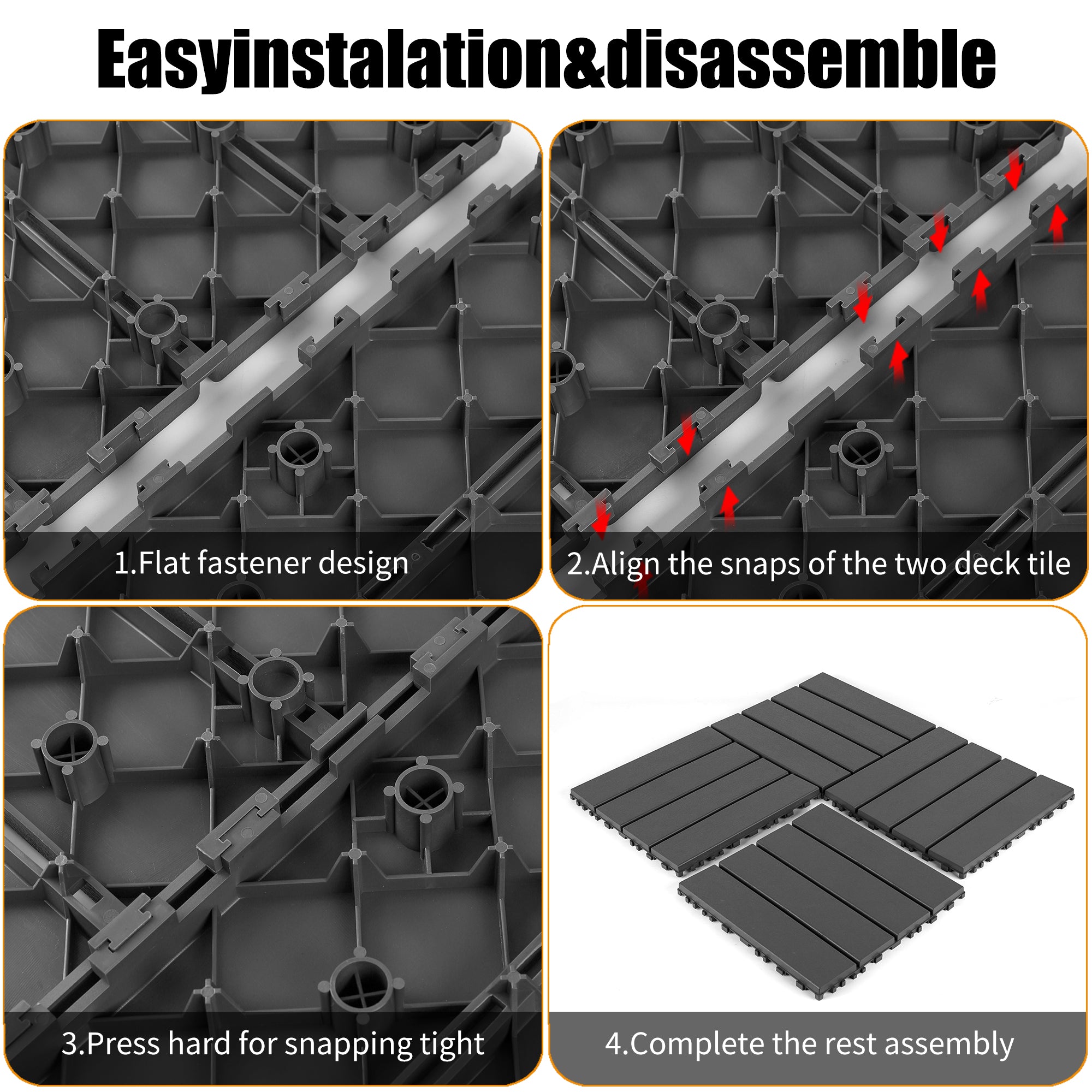 Easyinstalation&disassemble

1.Flat fastener design

2.Align the snaps of the two deck tile

3.Press hard for snapping tight

4.Complete the rest assembly