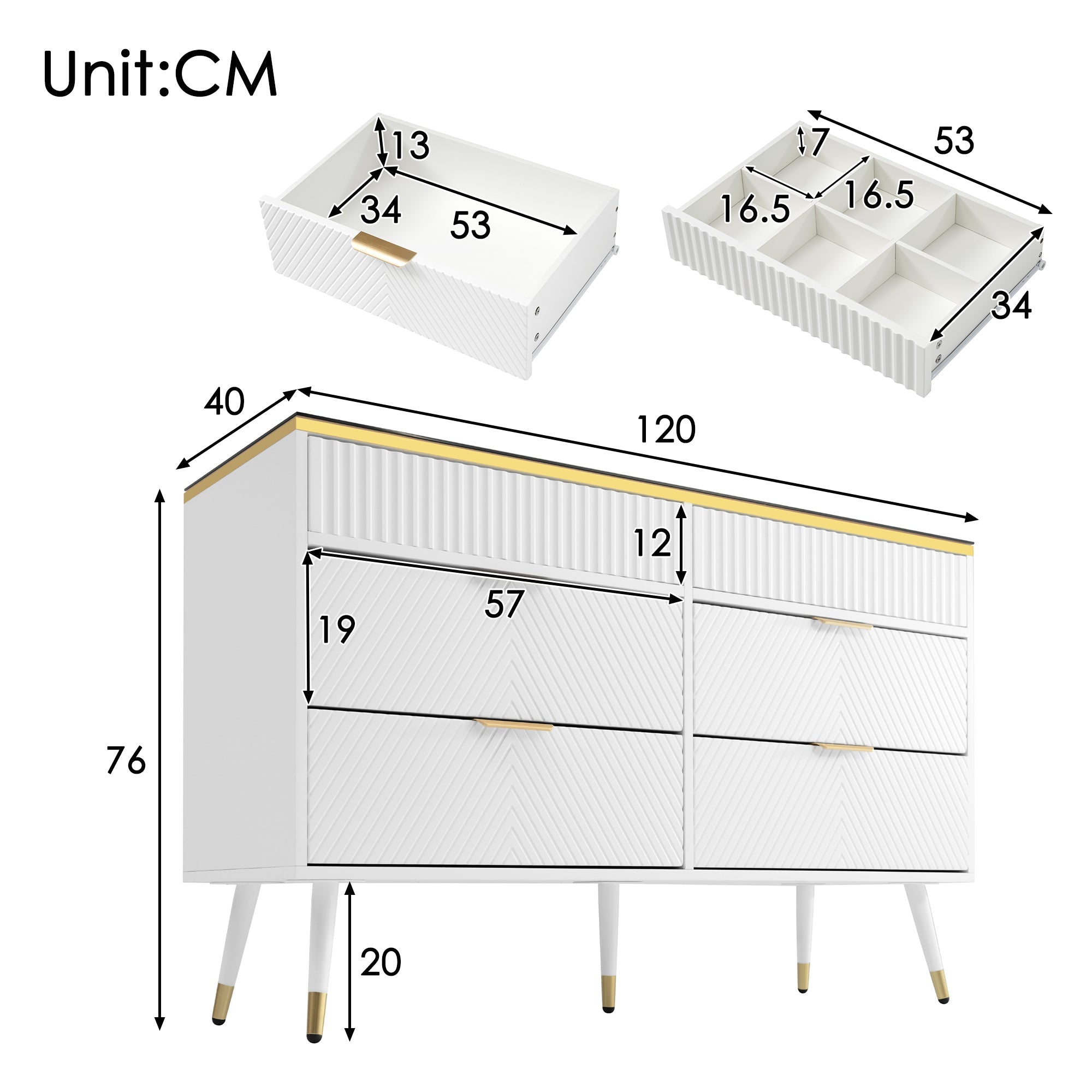 Unit:CM

13
34
53

7
53
16.5
16.5
34

40
120
12
57
19
76
20