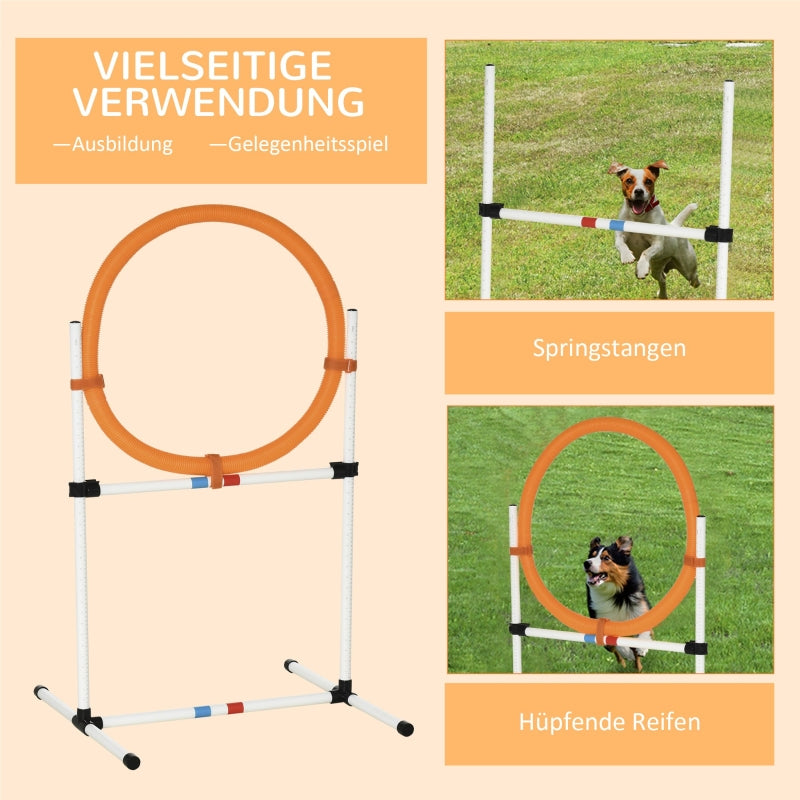 VIELSEITIGE VERWENDUNG

—Ausbildung —Gelegenheitsspiel

Springstangen

Hüpfende Reifen