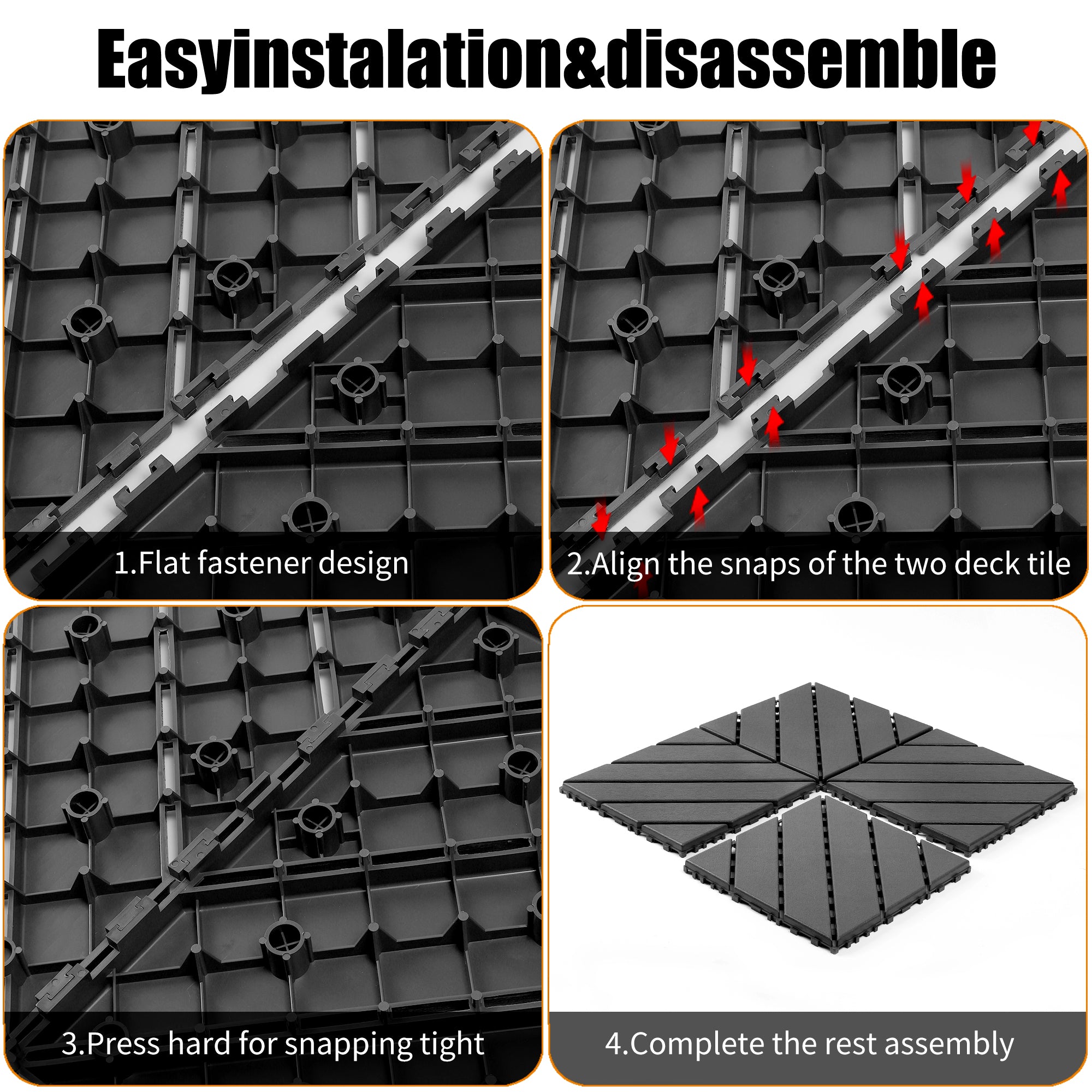 Easyinstalation&disassemble

1.Flat fastener design

2.Align the snaps of the two deck tile

3.Press hard for snapping tight

4.Complete the rest assembly