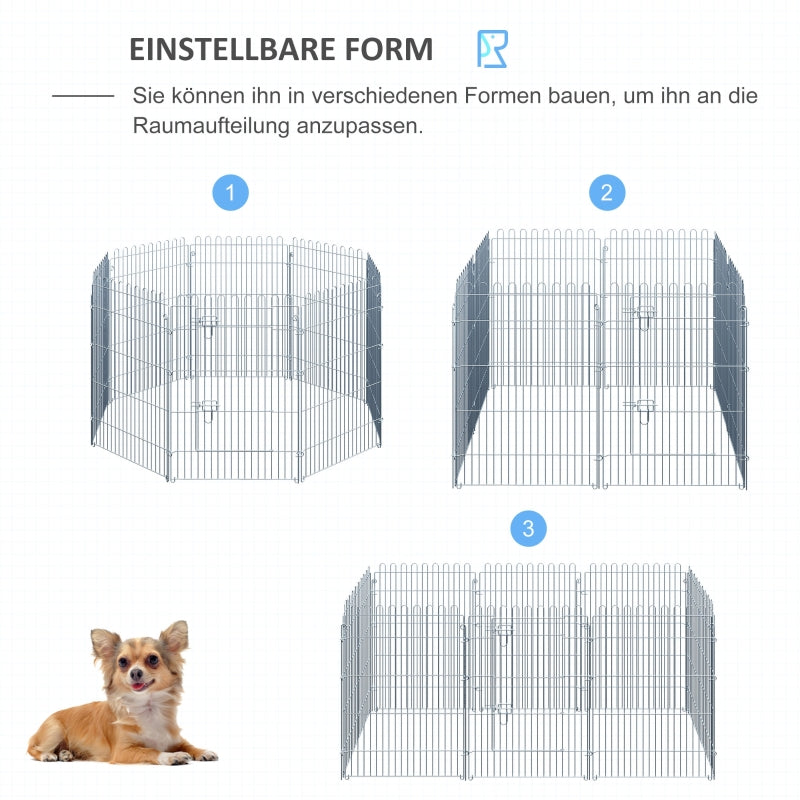 EINSTELLBARE FORM

Sie können ihn in verschiedenen Formen bauen, um ihn an die Raumaufteilung anzupassen.

1

2

3