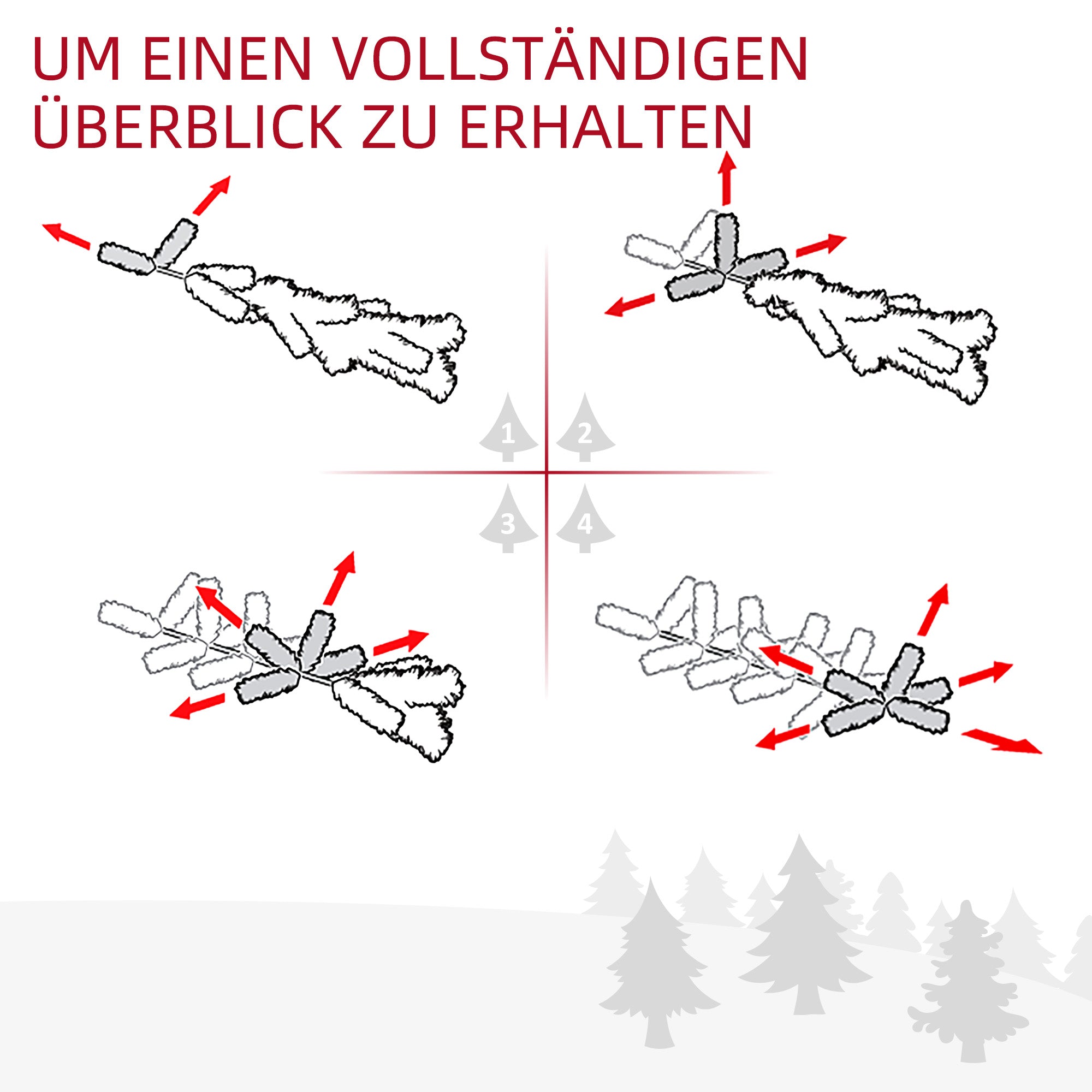 UM EINEN VOLLSTÄNDIGEN ÜBERBLICK ZU ERHALTEN

1
2
3
4