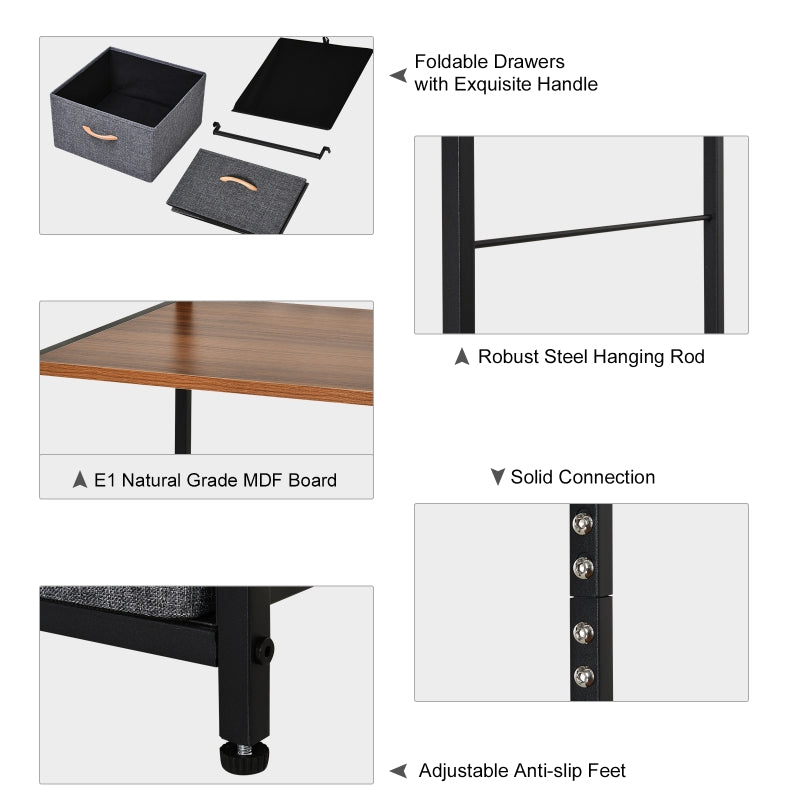 Foldable Drawers with Exquisite Handle

Robust Steel Hanging Rod

E1 Natural Grade MDF Board

Solid Connection

Adjustable Anti-slip Feet