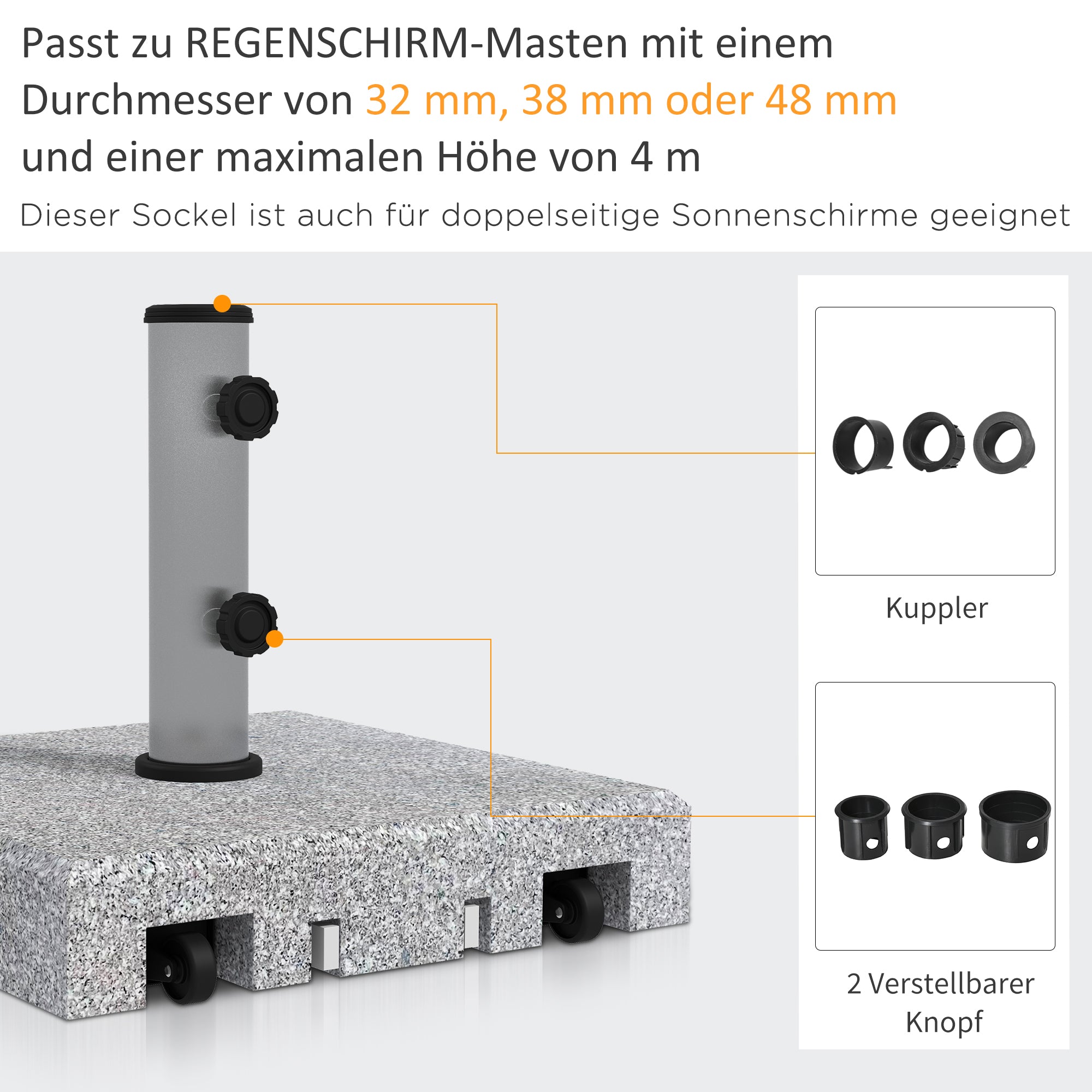 Passt zu REGENSCHIRM-Masten mit einem Durchmesser von 32 mm, 38 mm oder 48 mm und einer maximalen Höhe von 4 m

Dieser Sockel ist auch für doppelseitige Sonnenschirme geeignet

Kuppler

2 Verstellbarer Knopf