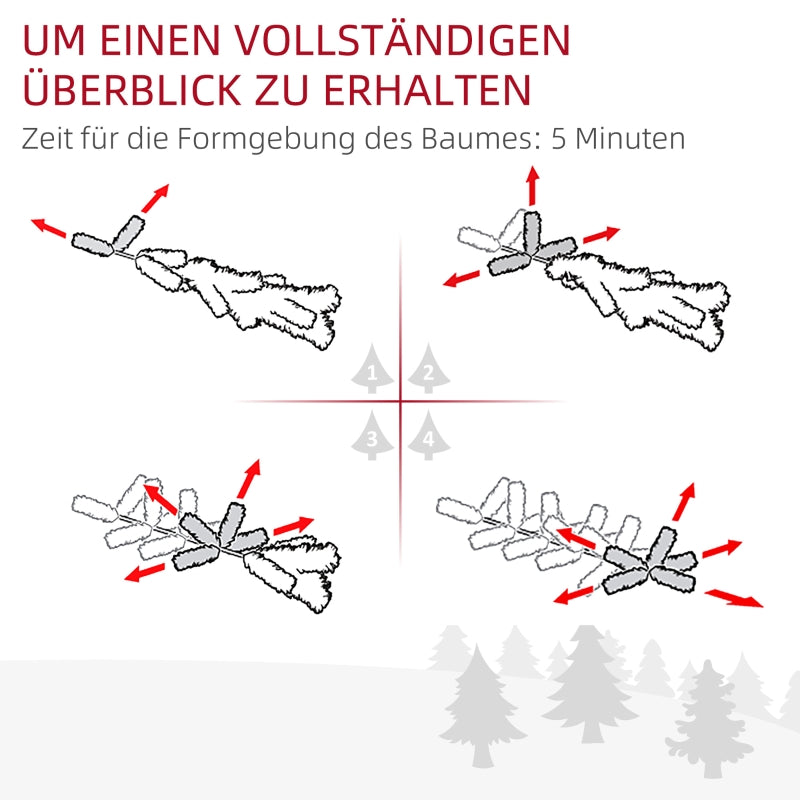 UM EINEN VOLLSTÄNDIGEN ÜBERBLICK ZU ERHALTEN

Zeit für die Formgebung des Baumes: 5 Minuten

1
2
3
4