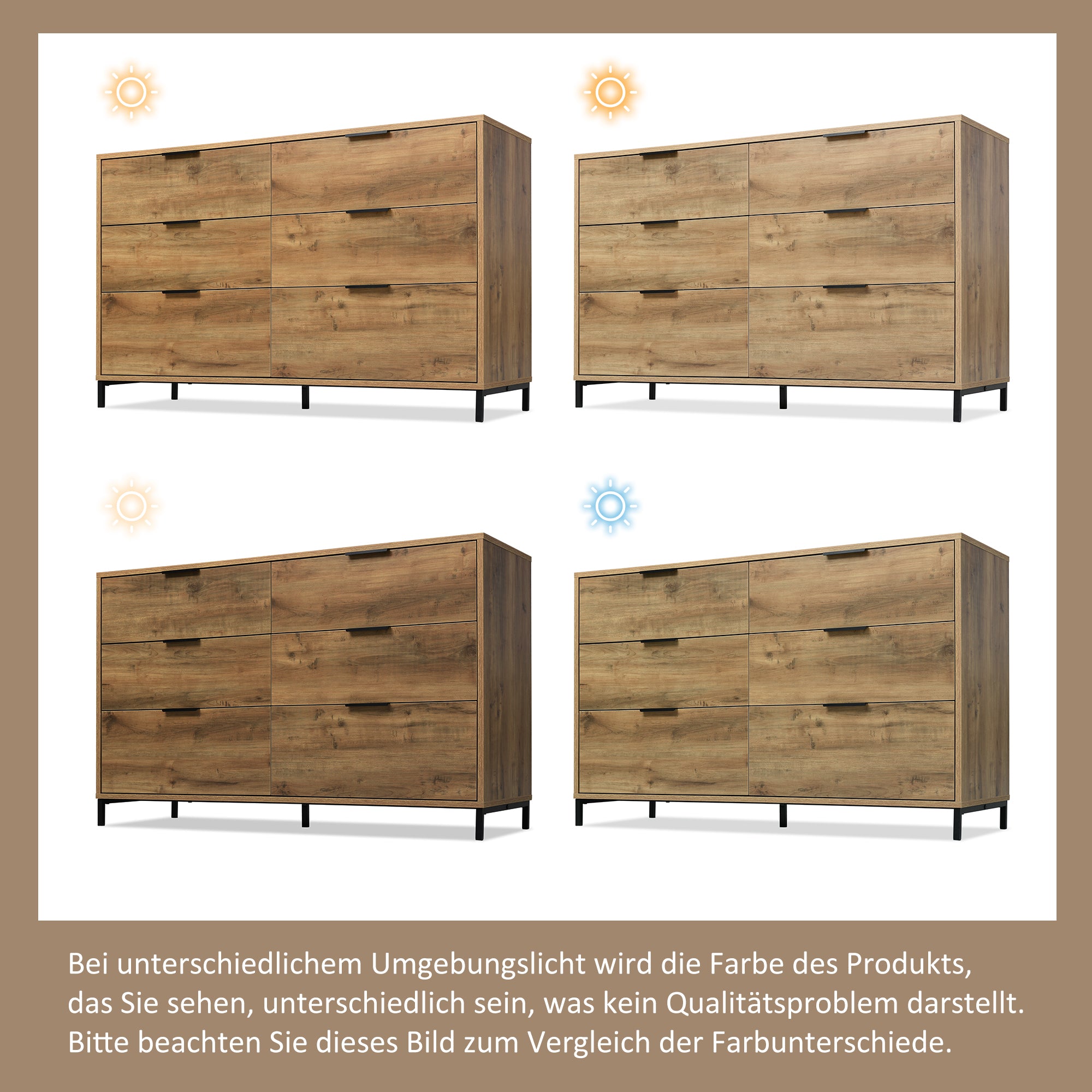 Bei unterschiedlichem Umgebungslicht wird die Farbe des Produkts, das Sie sehen, unterschiedlich sein, was kein Qualitätsproblem darstellt. Bitte beachten Sie dieses Bild zum Vergleich der Farbunterschiede.