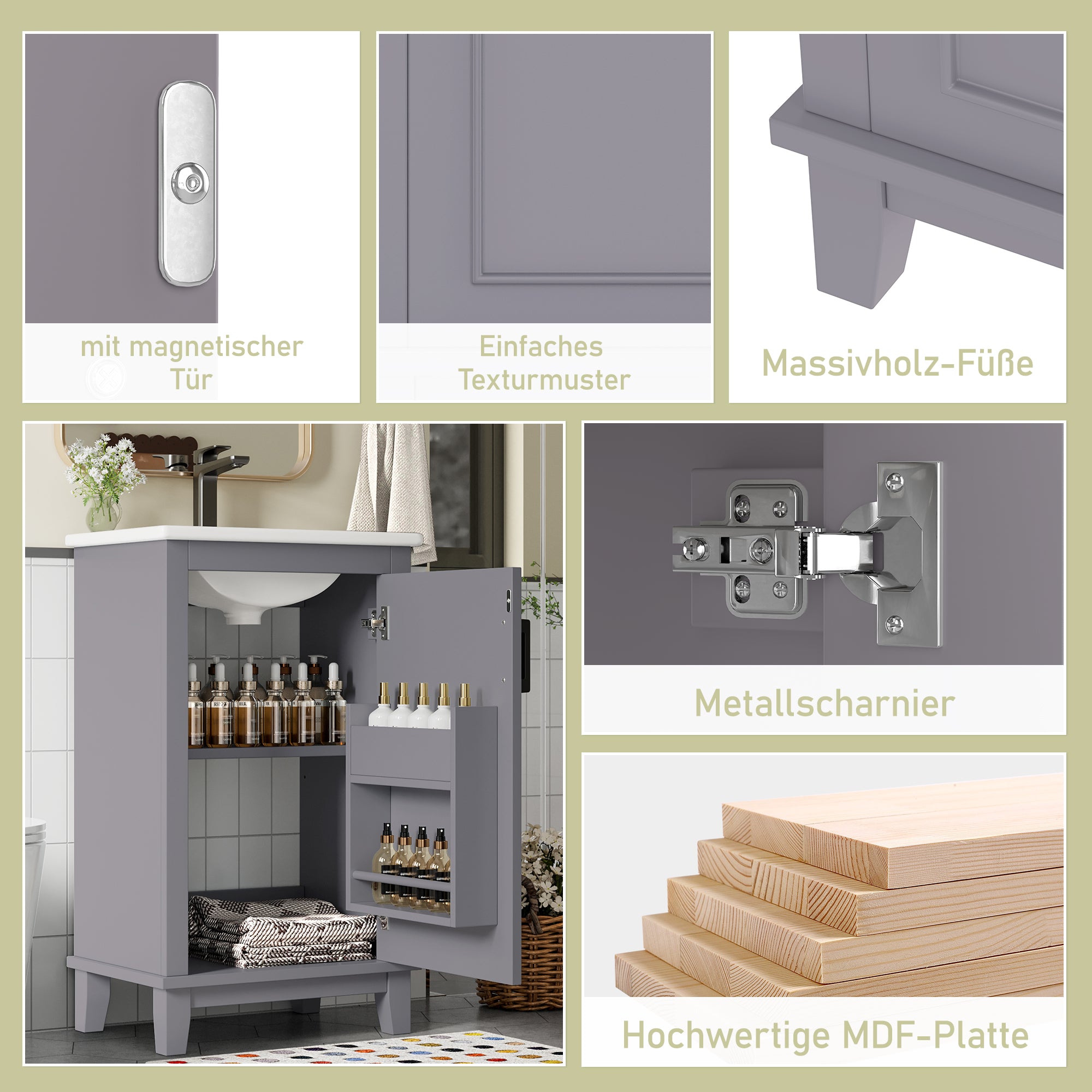 mit magnetischer Tür

Einfaches Texturmuster

Massivholz-Füße

Metallscharnier

Hochwertige MDF-Platte