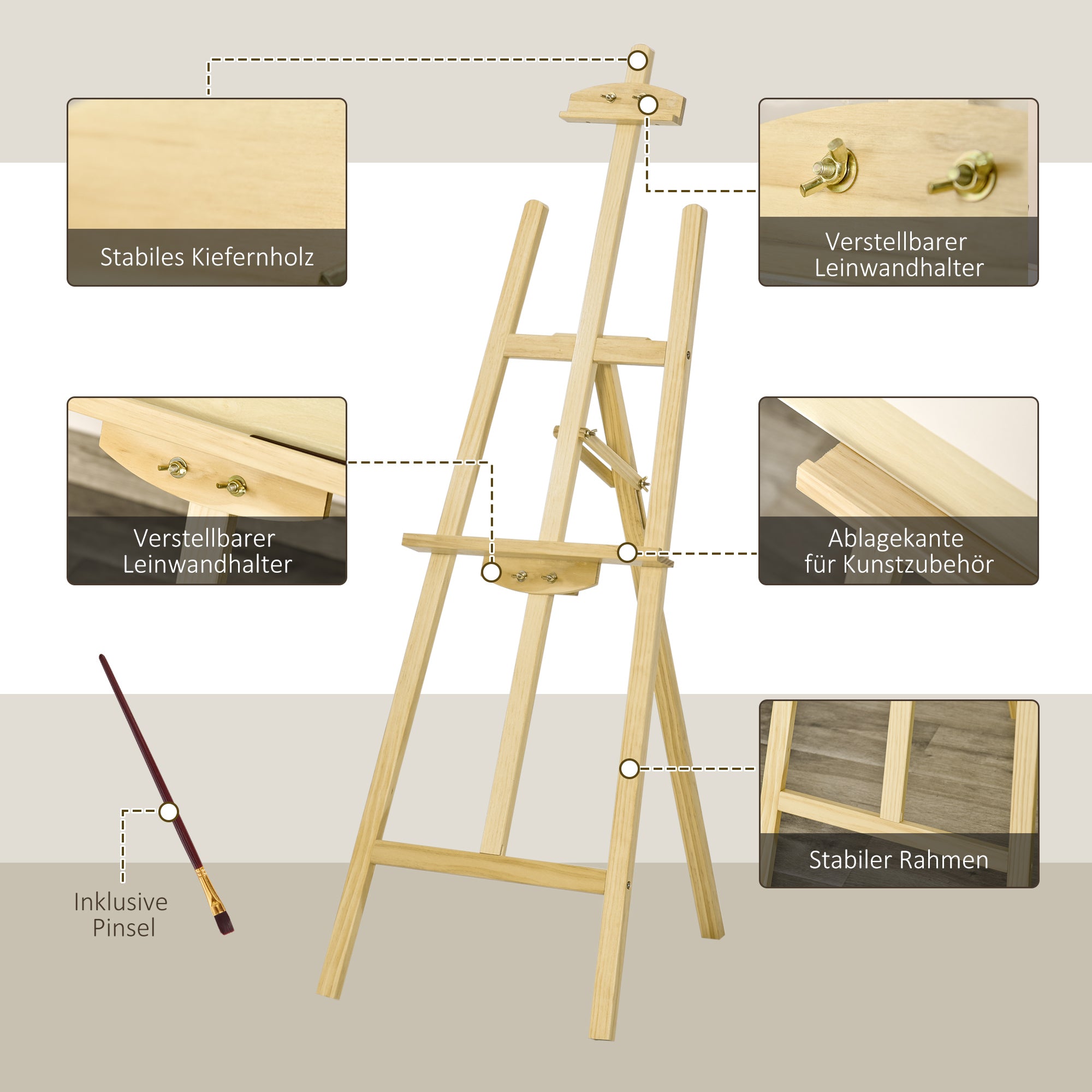 Stabiles Kiefernholz

Verstellbarer Leinwandhalter

Verstellbarer Leinwandhalter

Ablagekante für Kunstzubehör

Stabiler Rahmen

Inklusive Pinsel