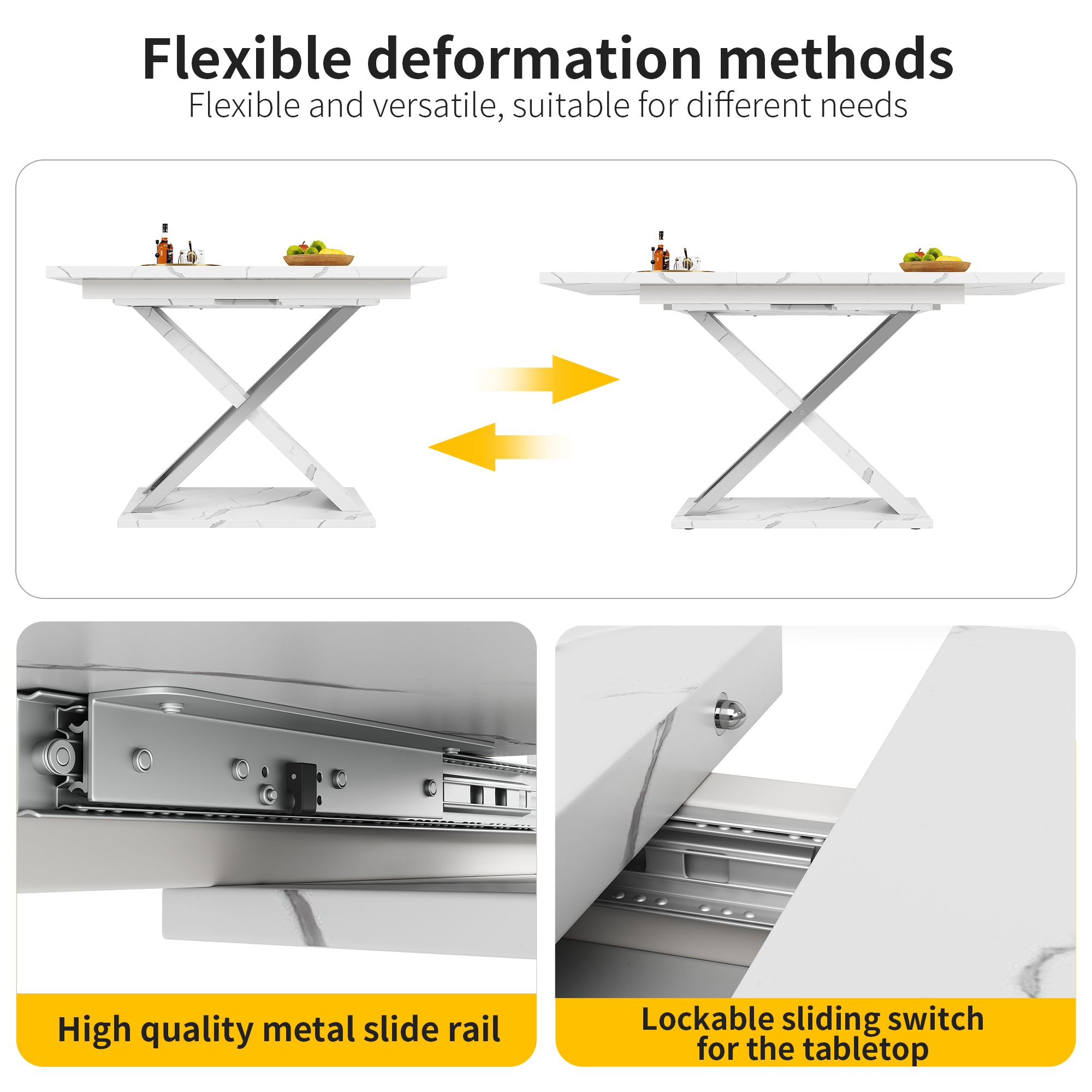 Flexible deformation methods
Flexible and versatile, suitable for different needs

High quality metal slide rail

Lockable sliding switch for the tabletop