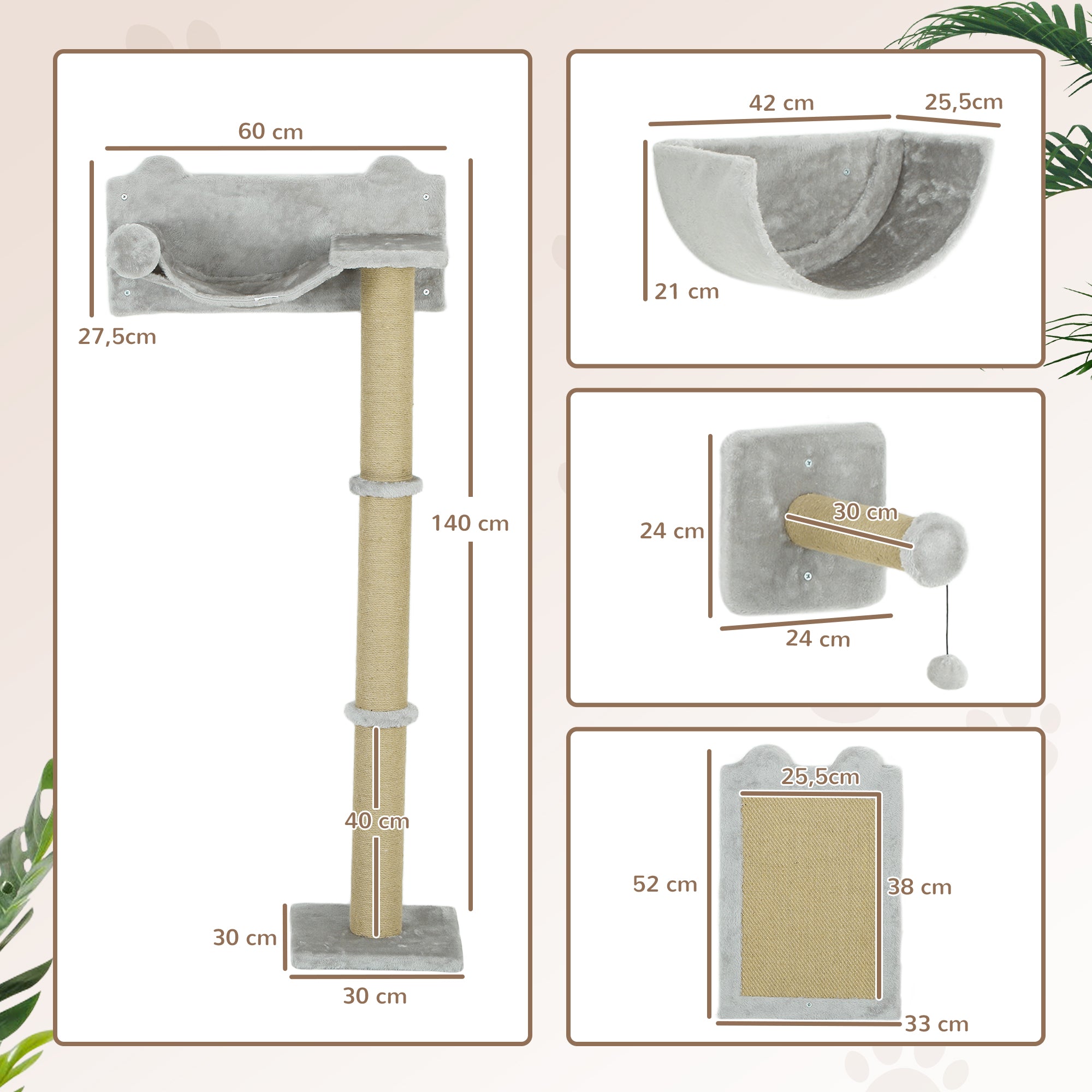 60 cm

27,5cm

140 cm

40 cm

30 cm

30 cm

42 cm

25,5cm

21 cm

24 cm

30 cm

24 cm

25,5cm

52 cm

38 cm

33 cm