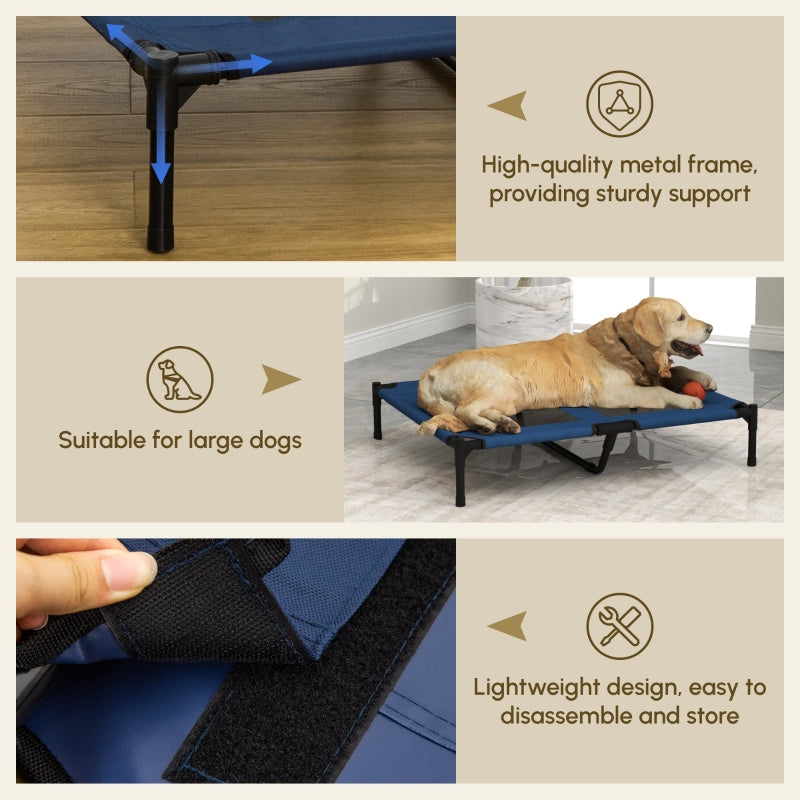 High-quality metal frame, providing sturdy support

Suitable for large dogs

Lightweight design, easy to disassemble and store