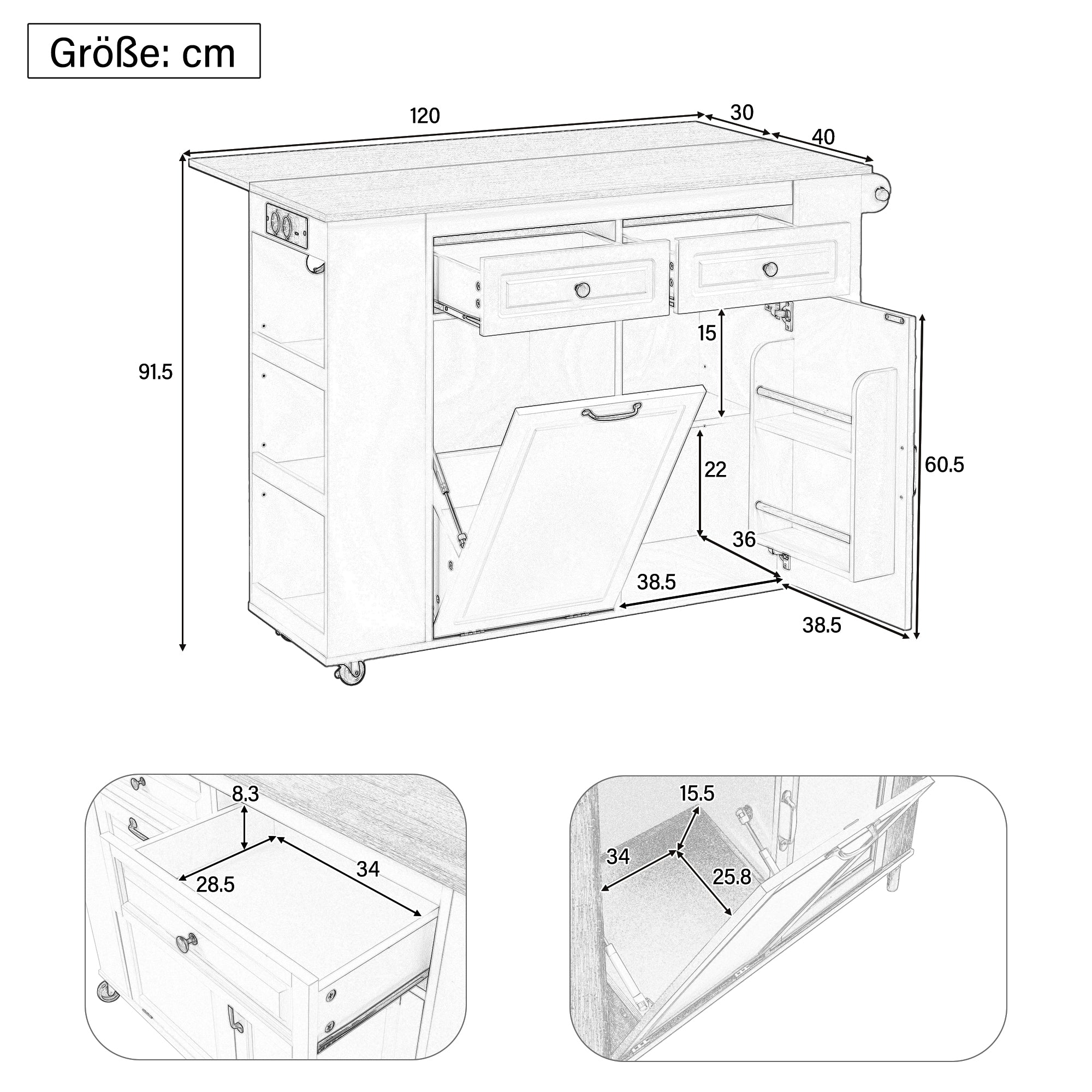 Größe: cm

120

30

40

91.5

15

22

60.5

36

38.5

38.5

8.3

28.5

34

15.5

34

25.8