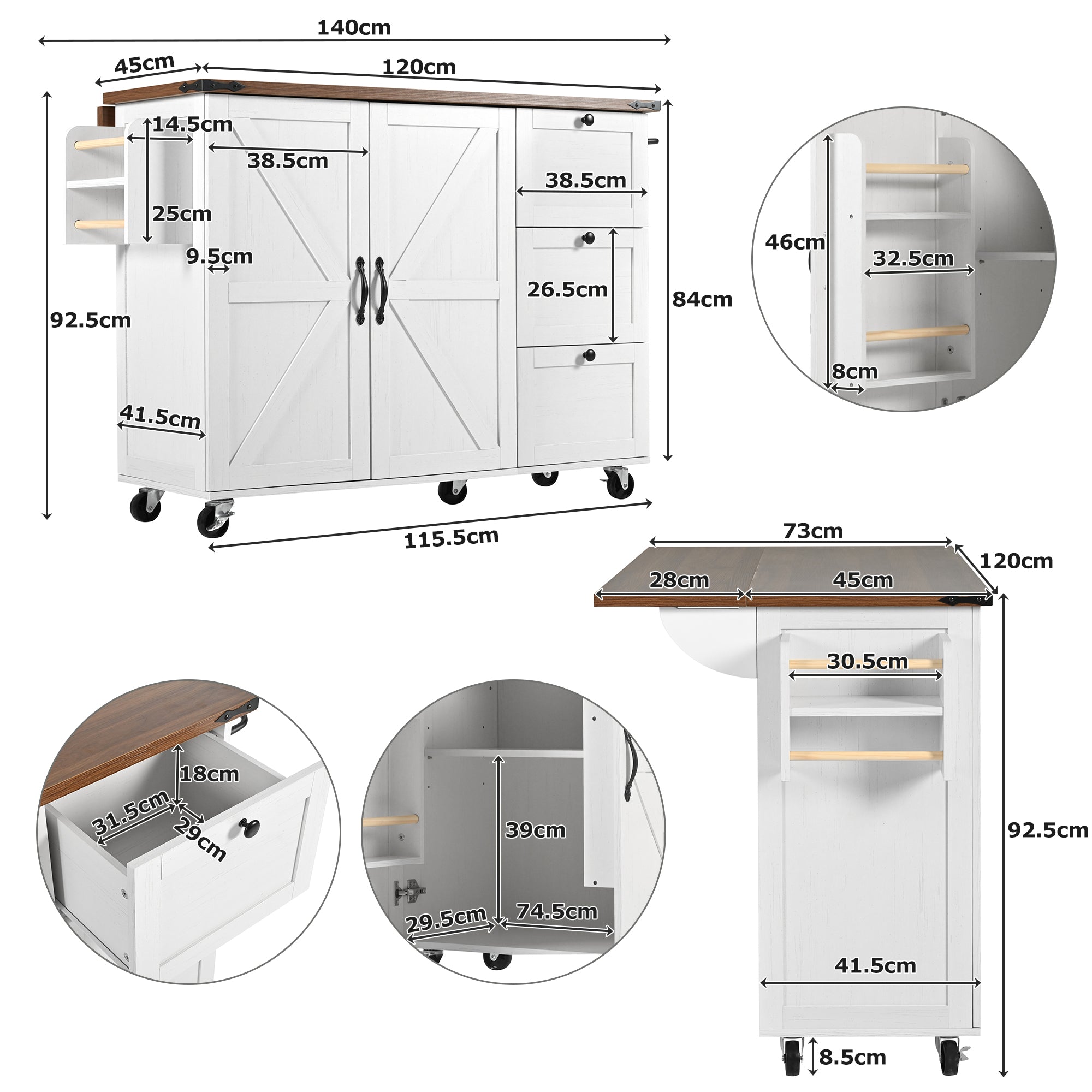 140cm
45cm
120cm
14.5cm
38.5cm
38.5cm
25cm
9.5cm
26.5cm
84cm
92.5cm
41.5cm
115.5cm
46cm
32.5cm
8cm
73cm
120cm
28cm
45cm
30.5cm
92.5cm
41.5cm
8.5cm
18cm
31.5cm
29cm
39cm
29.5cm
74.5cm