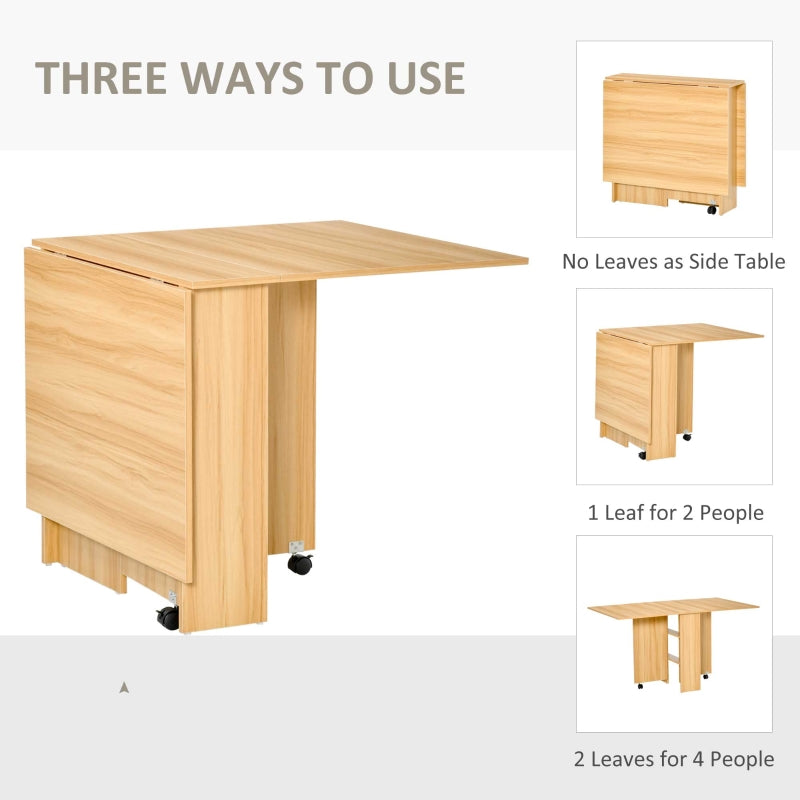 THREE WAYS TO USE

No Leaves as Side Table

1 Leaf for 2 People

2 Leaves for 4 People