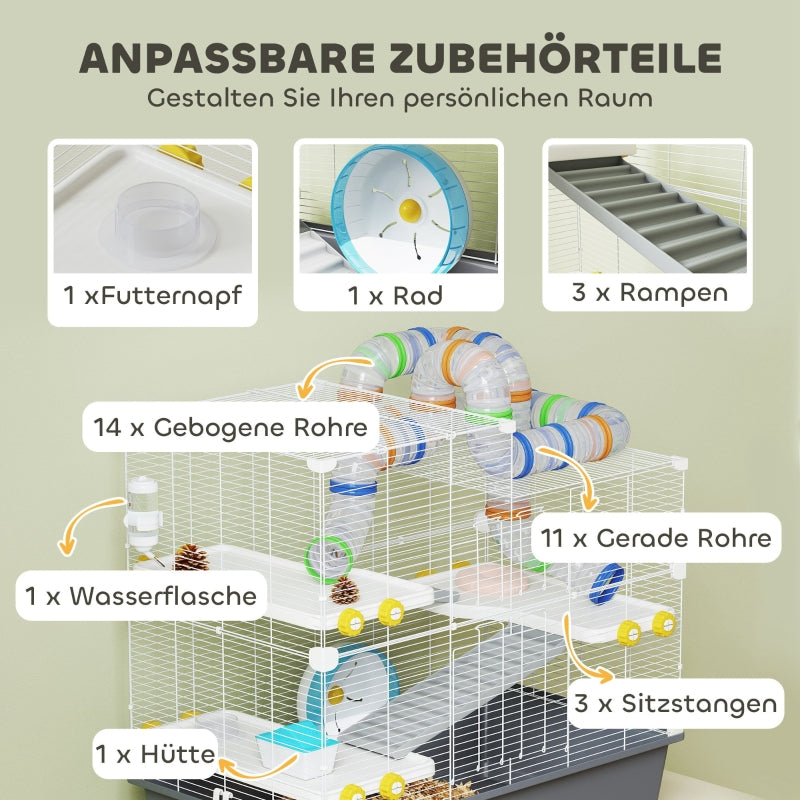 ANPASSBARE ZUBEHÖRTEILE
Gestalten Sie Ihren persönlichen Raum

1 xFutternapf

1 x Rad

3 x Rampen

14 x Gebogene Rohre

11 x Gerade Rohre

1 x Wasserflasche

3 x Sitzstangen

1 x Hütte